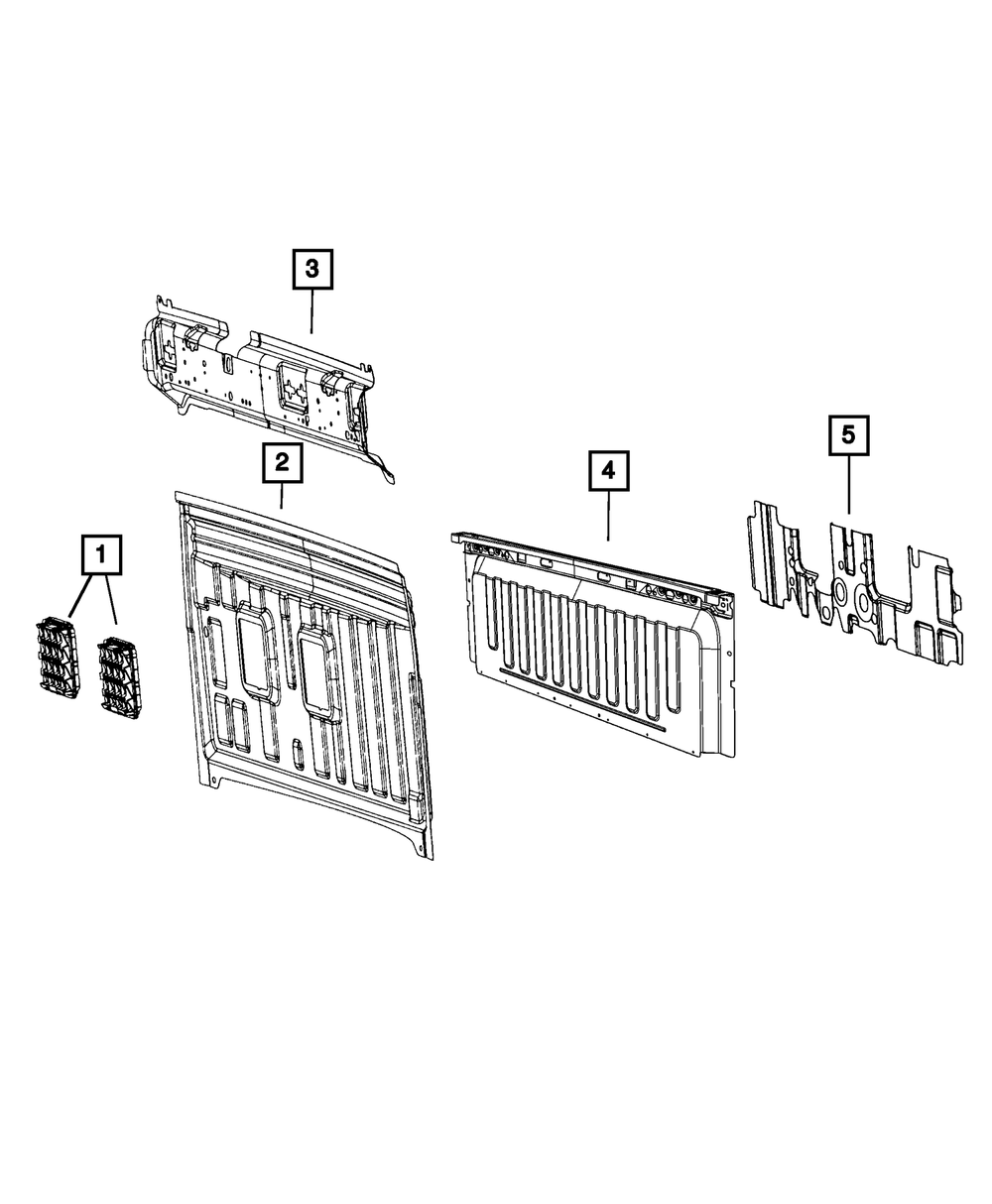 3

2

4

5

1