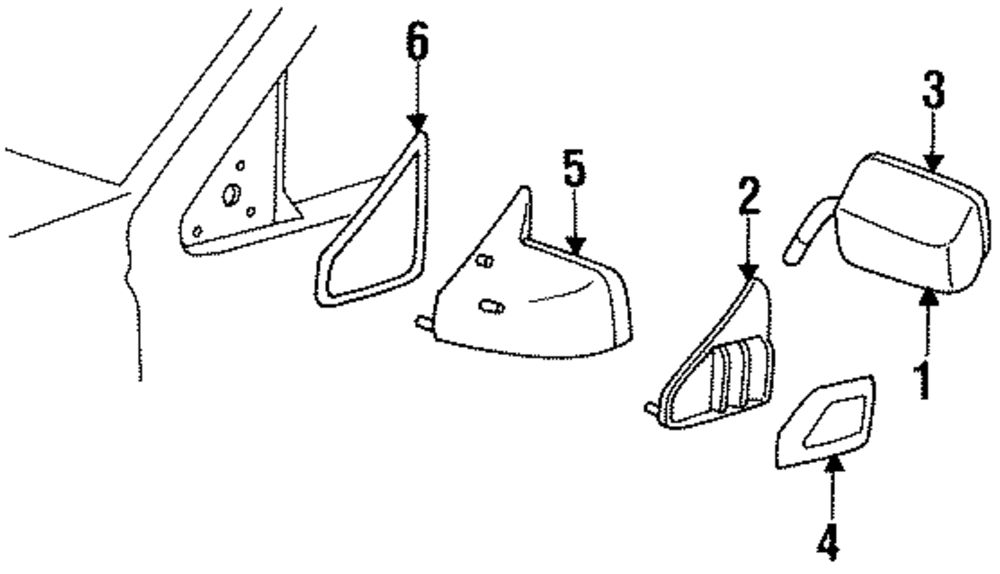 6
5
2
3
1
4