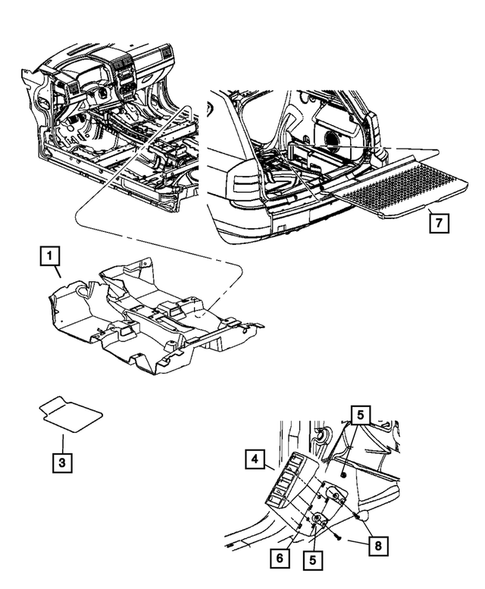 7
1
3
5
4
6
5
8