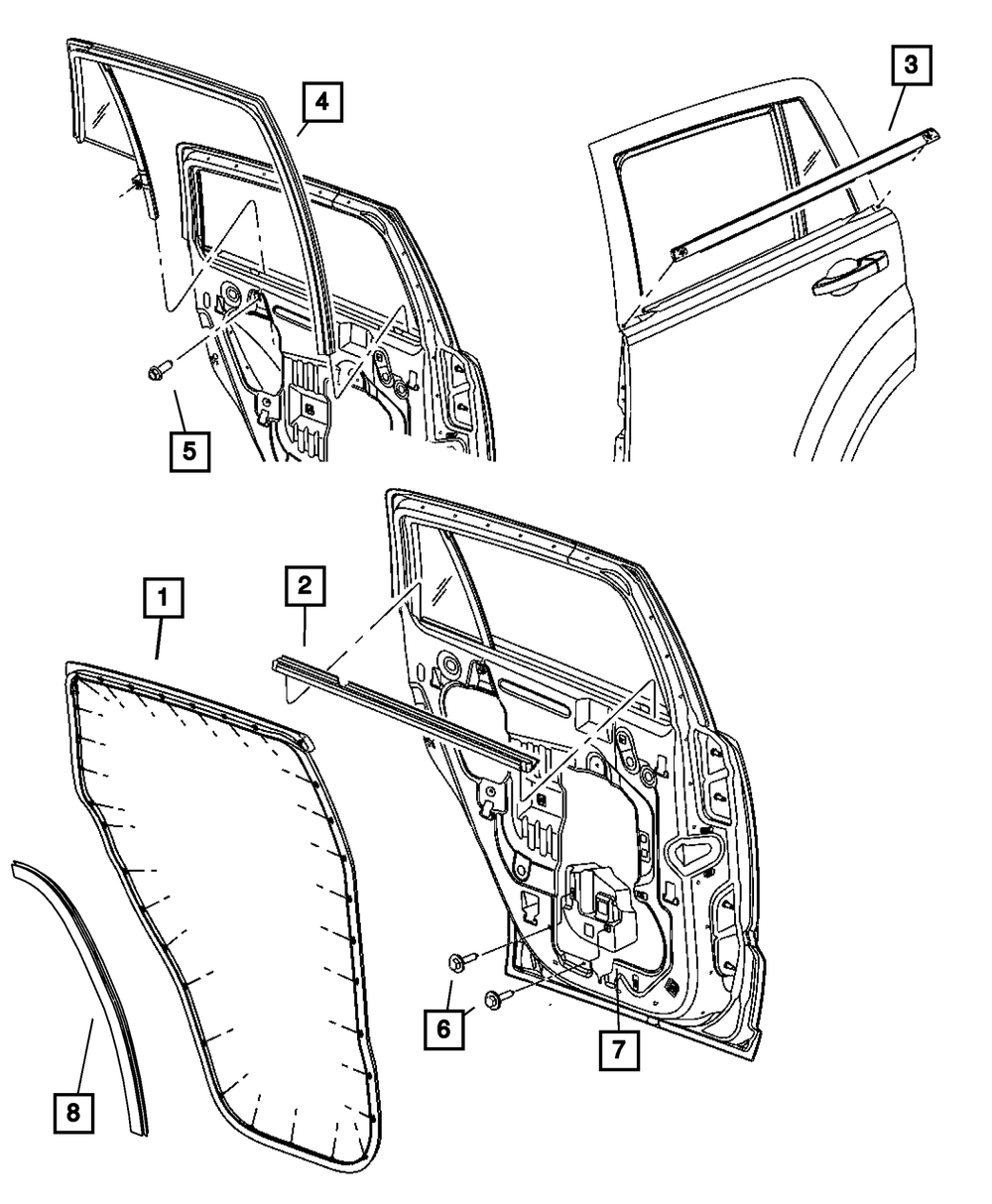 4
3
5
1
2
6
7
8