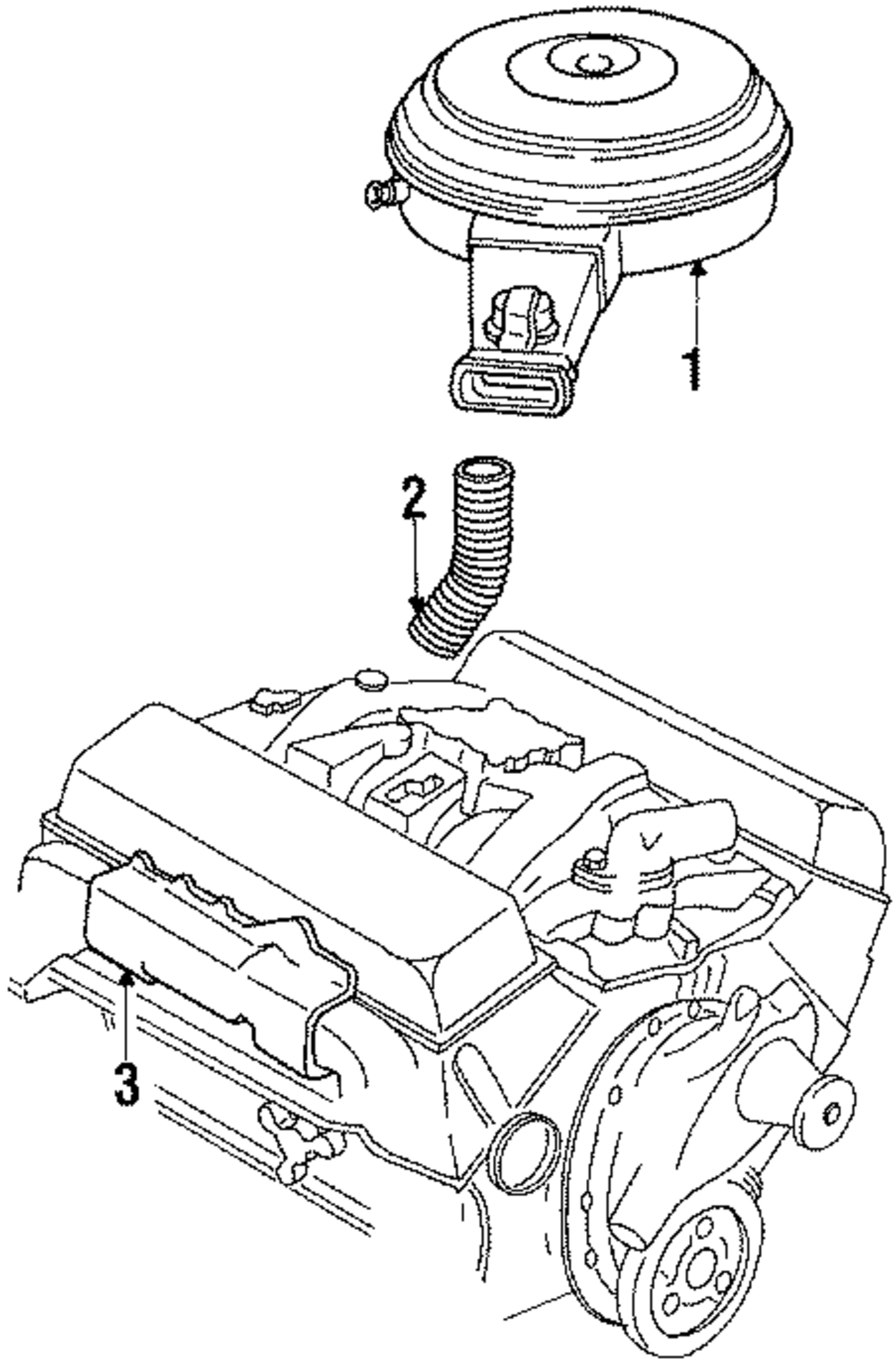 1

2

3