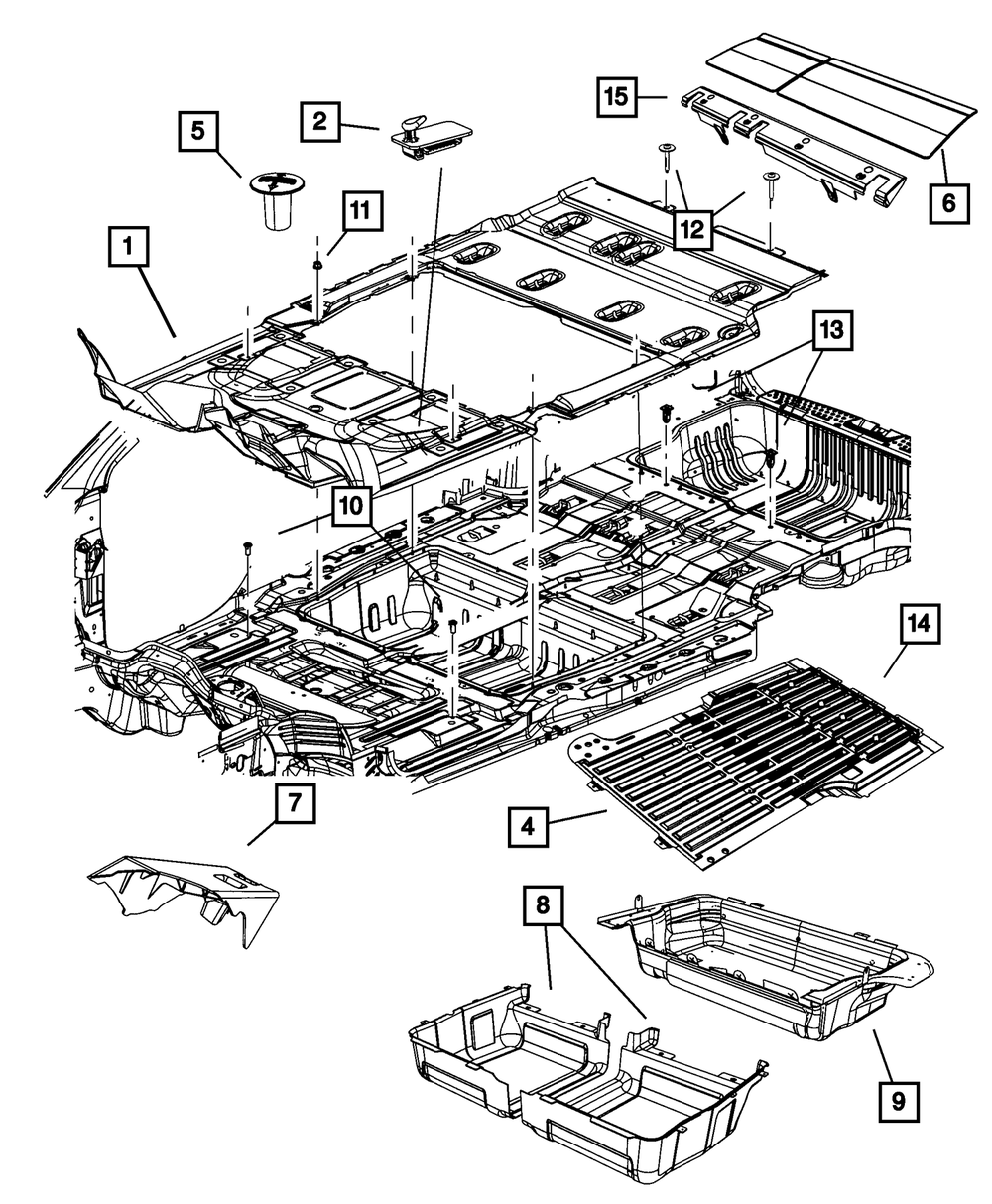 15
2
5
6
11
12
1
13
10
14
7
4
8
9