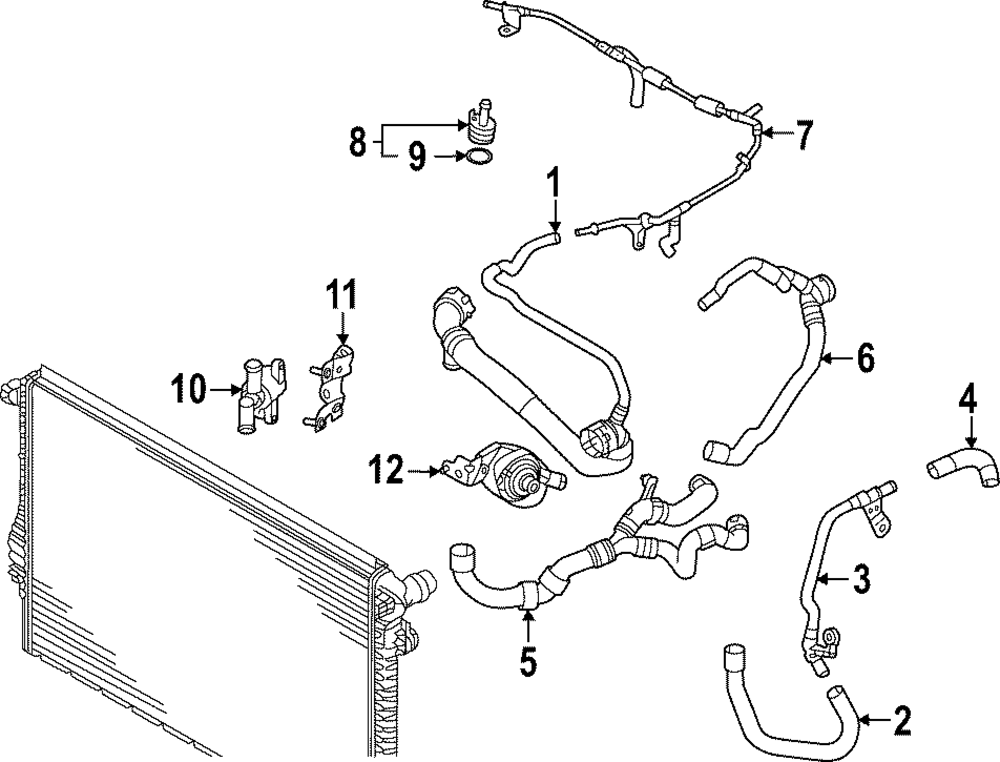 8
9
7
1
11
6
10
4
12
3
5
2