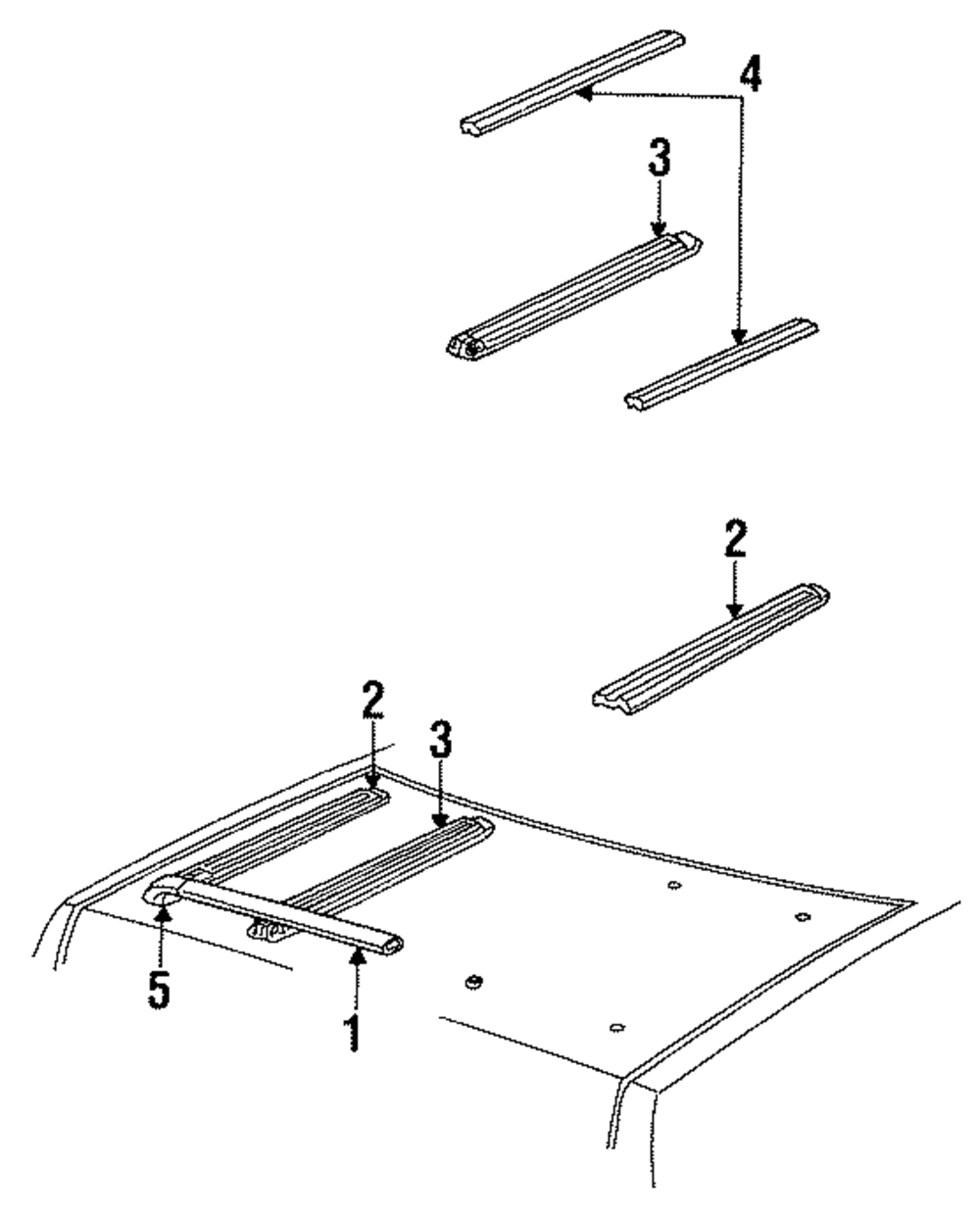 4
3
2
2
3
5
1