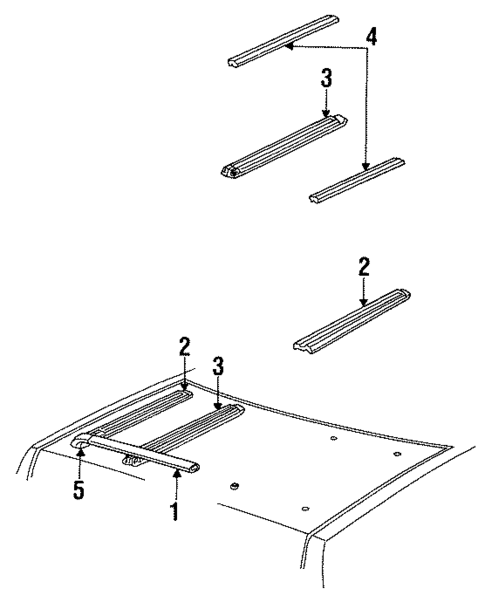 4
3
2
2
3
5
1