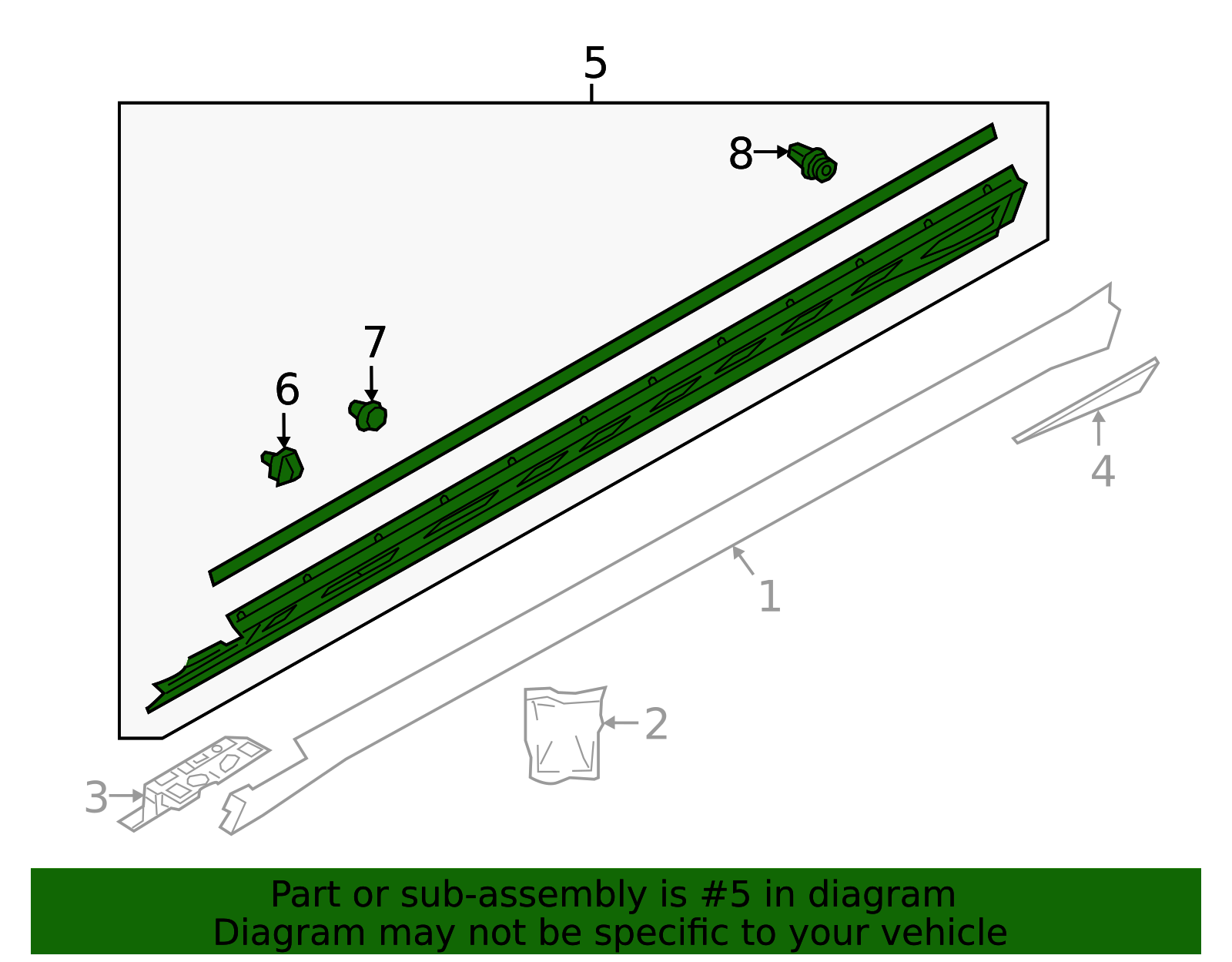 5

8

7

6

4

1

2

3

Part or sub-assembly is #5 in diagram
Diagram may not be specific to your vehicle