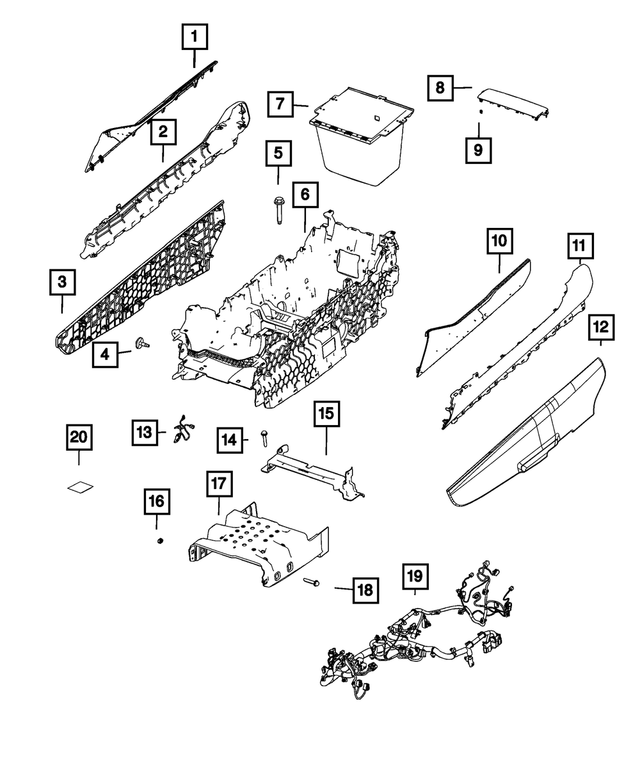 1
2
7
8
9
5
6
3
4
10
11
12
20
13
14
15
16
17
18
19