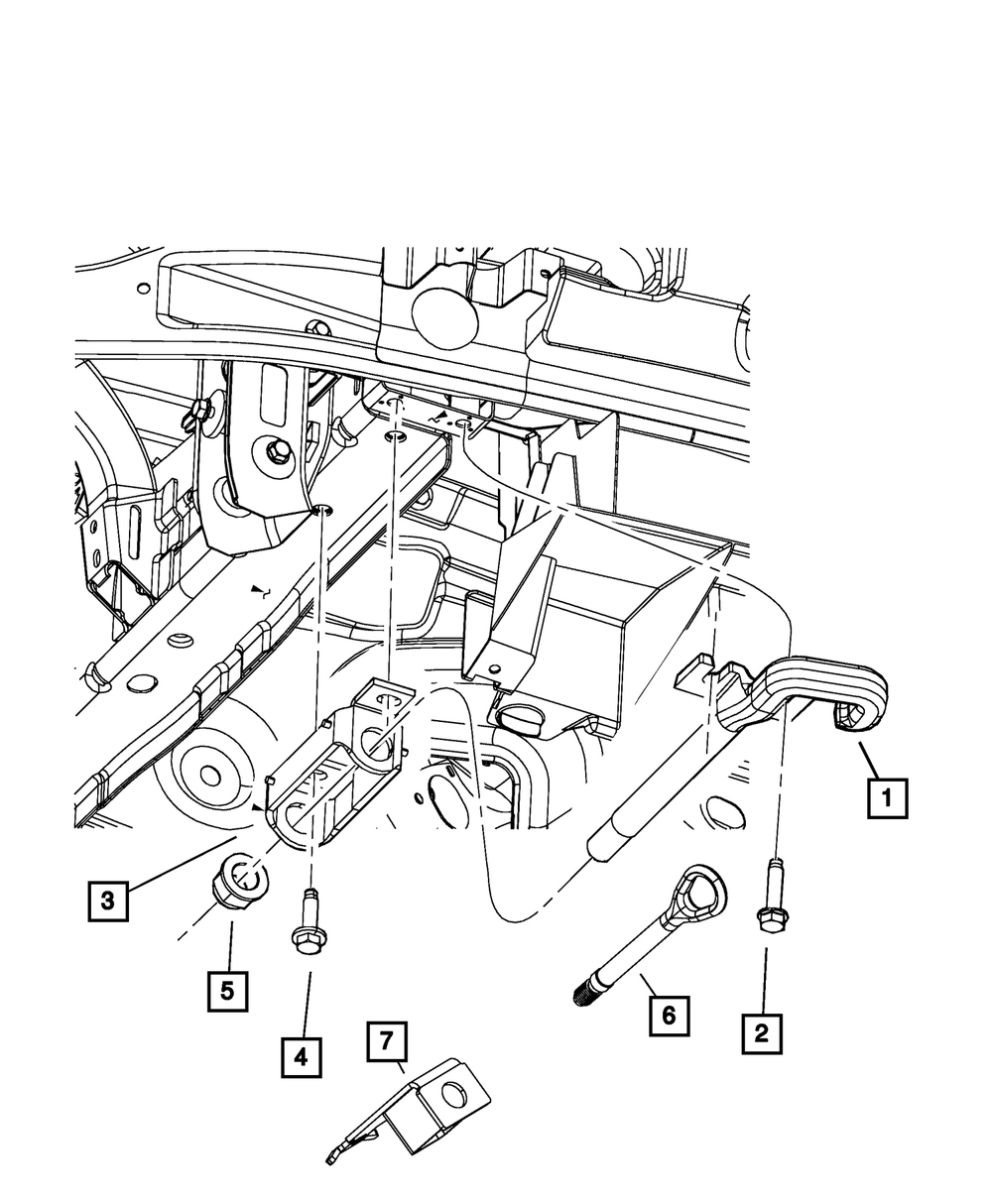 1
3
5
4
7
6
2