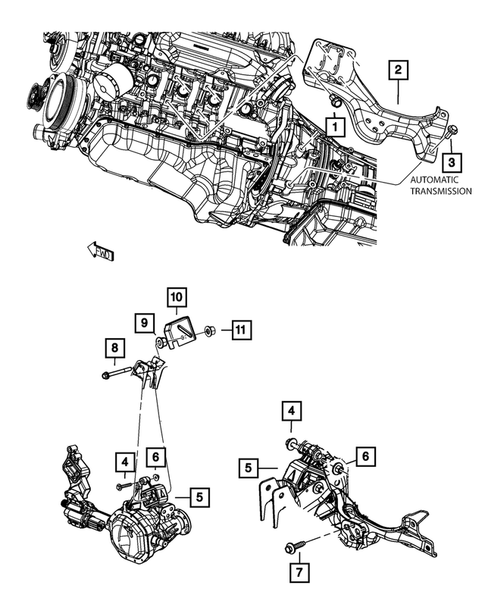 2
1
3
AUTOMATIC TRANSMISSION
FWD
10
9
11
8
4
6
5
4
5
6
7