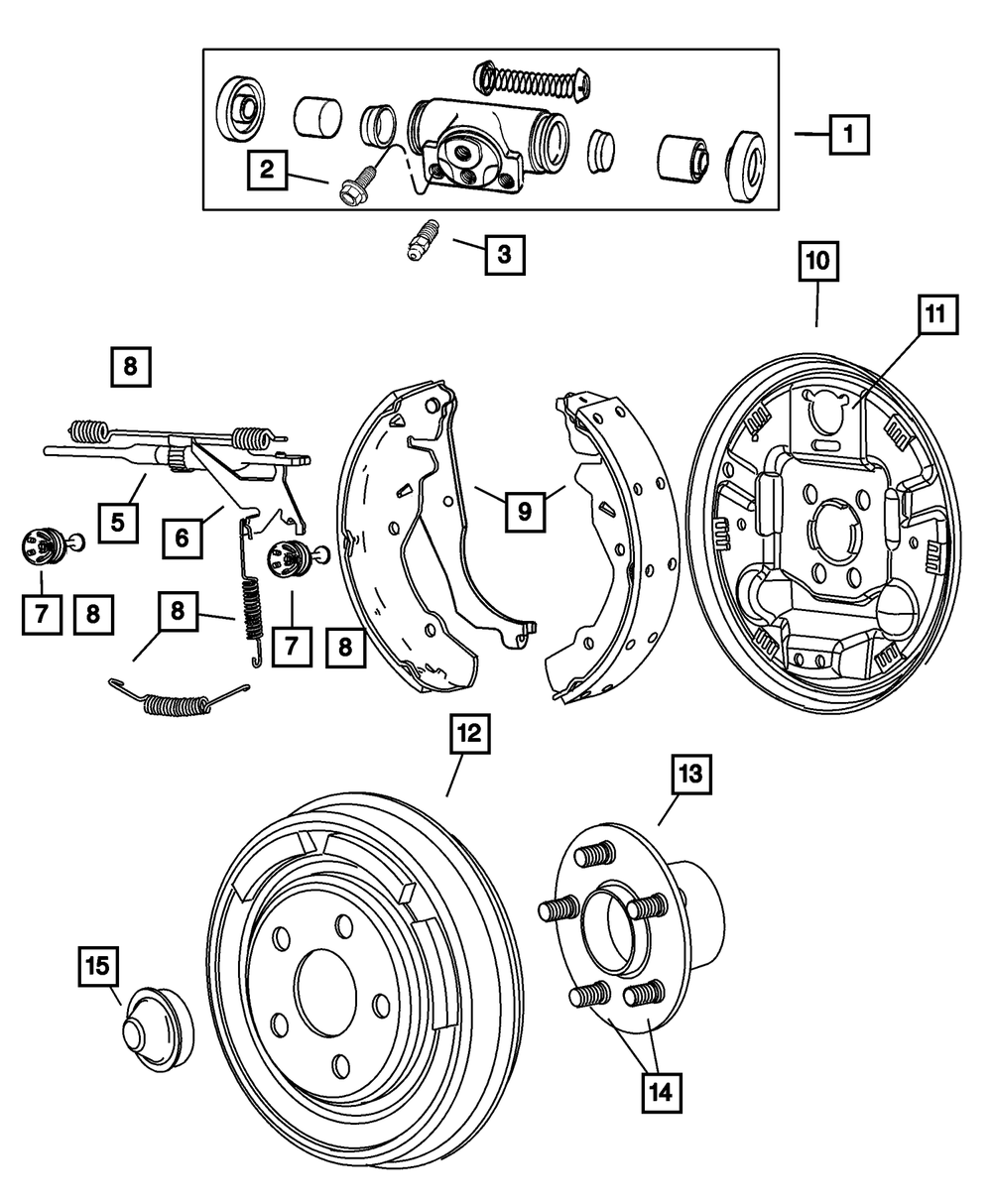 1
2
3
10
11
8
5
6
9
7
8
8
7
8
12
13
15
14