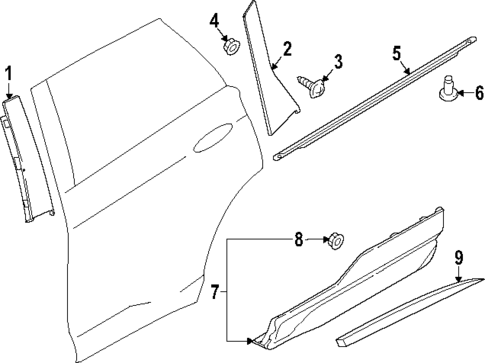 1
4
2
3
5
6
8
7
9