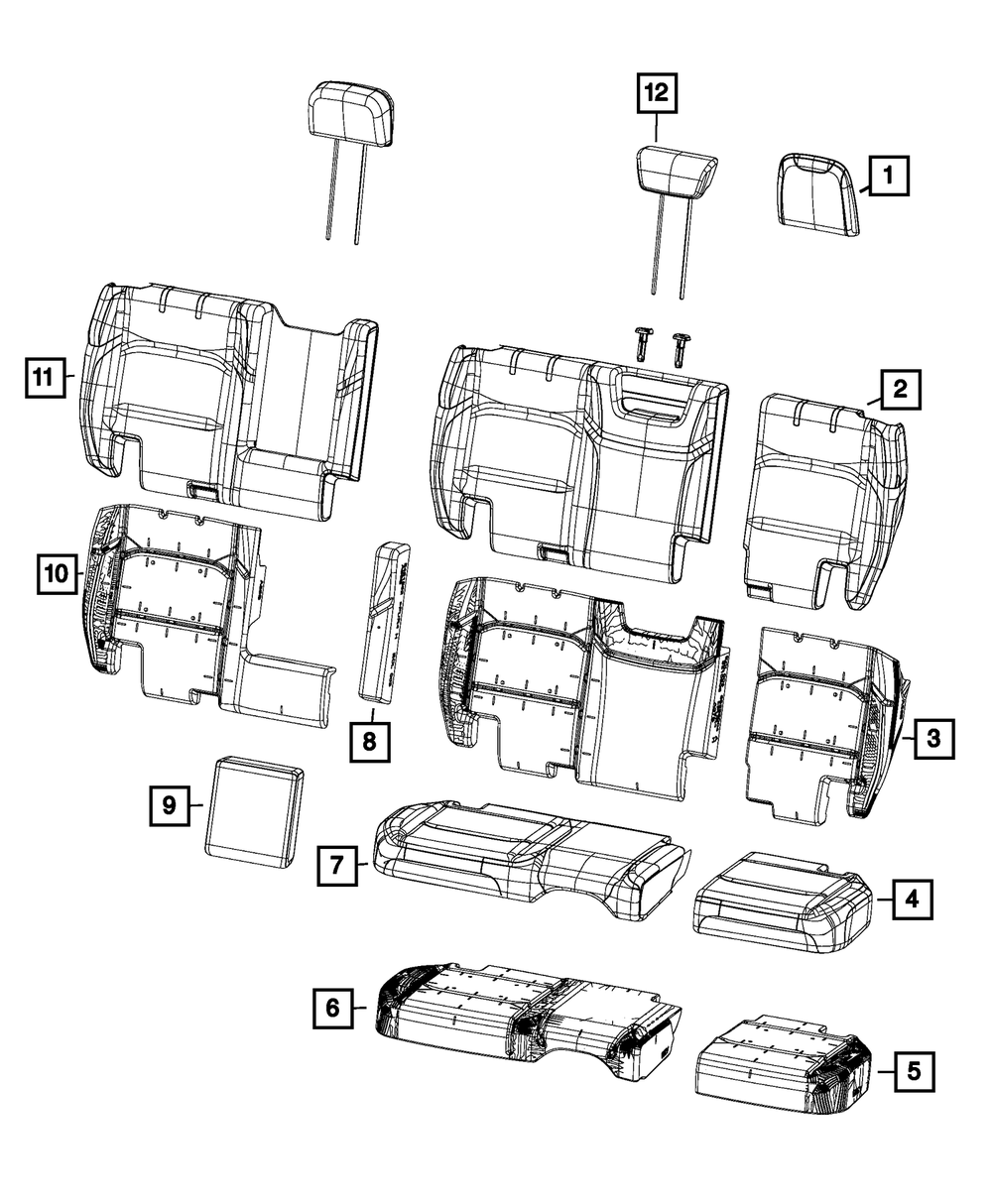 12
1
11
2
10
8
3
9
7
4
6
5