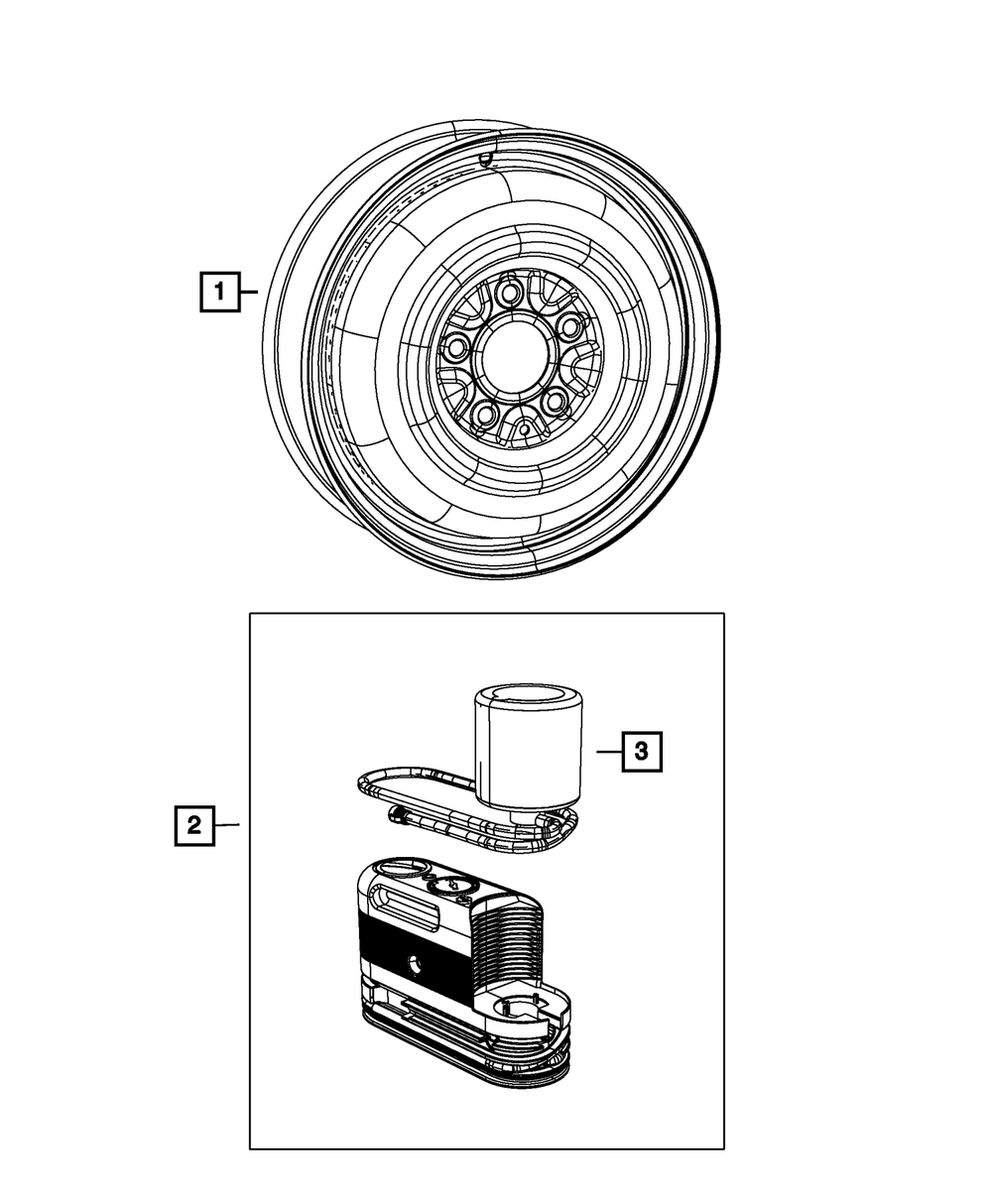 1

3

2