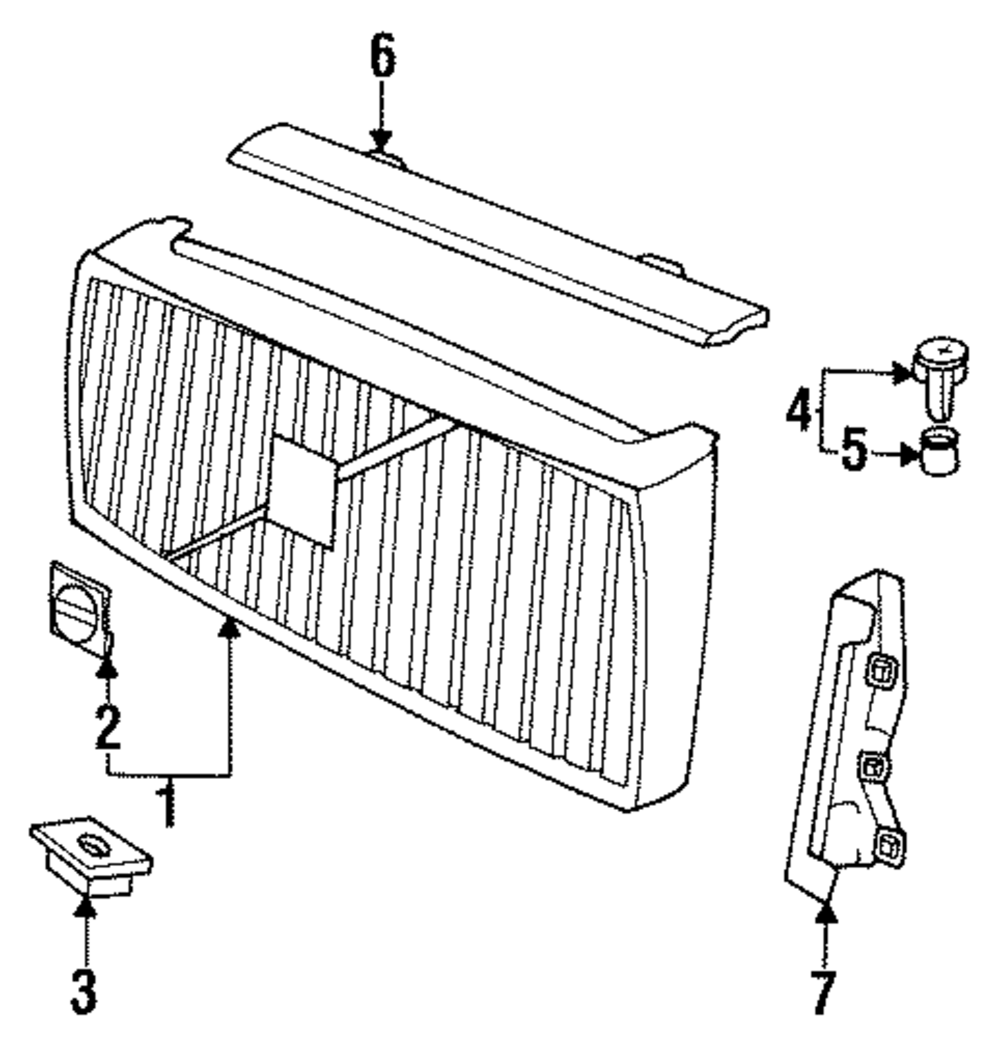 6
4
5
2
1
3
7