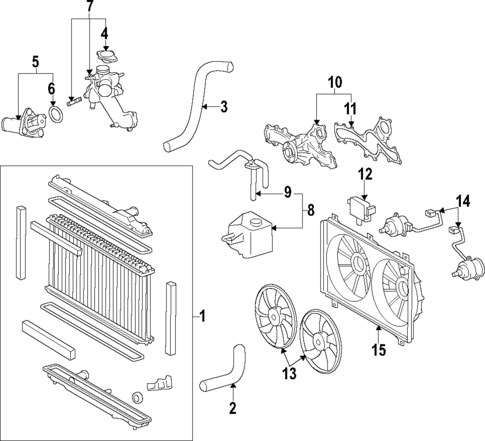 7
4
5
6
3
10
11
12
9
8
14
1
15
13
2