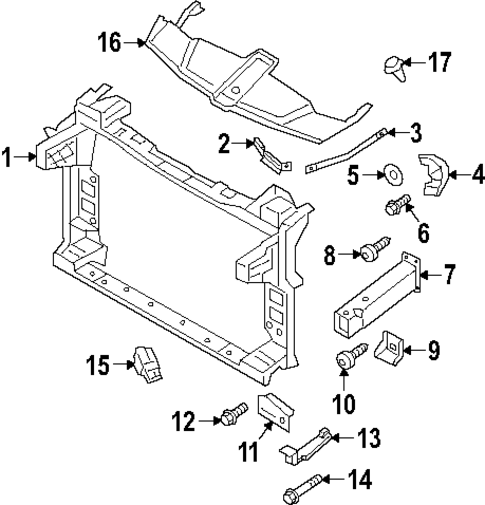 16
17
1
2
3
5
4
6
8
7
15
9
10
12
11
13
14