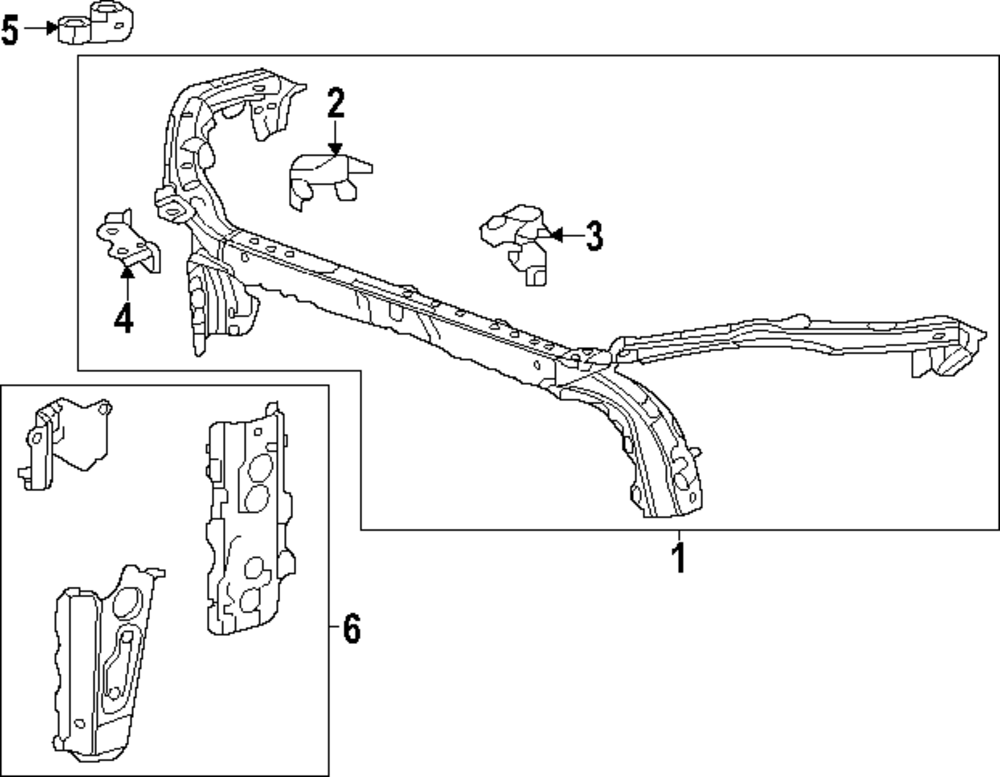 5
2
3
4
1
6