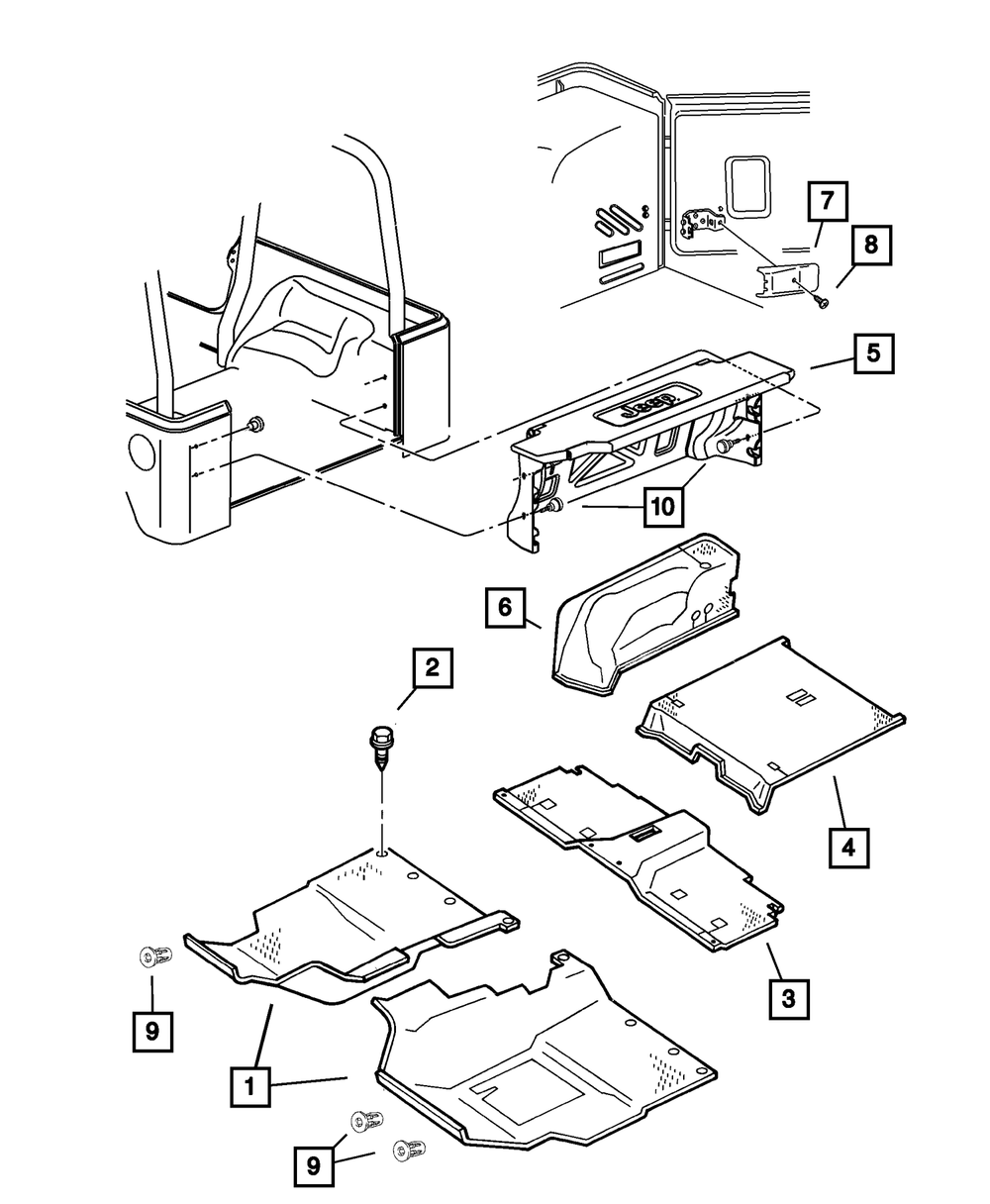 7
8
5
Jeep
10
6
2
4
3
9
1
9