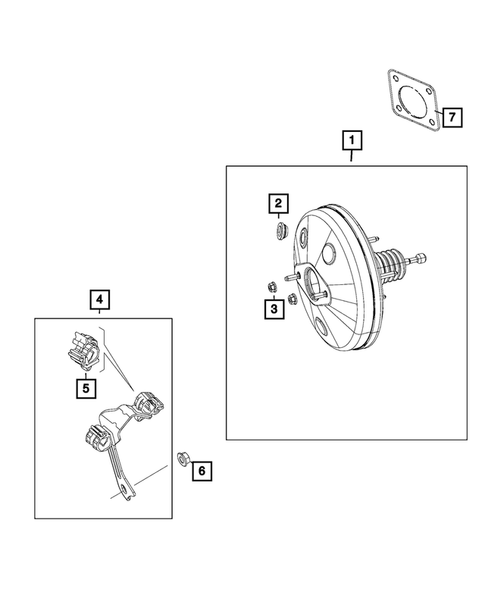 7
1
2
3
4
5
6