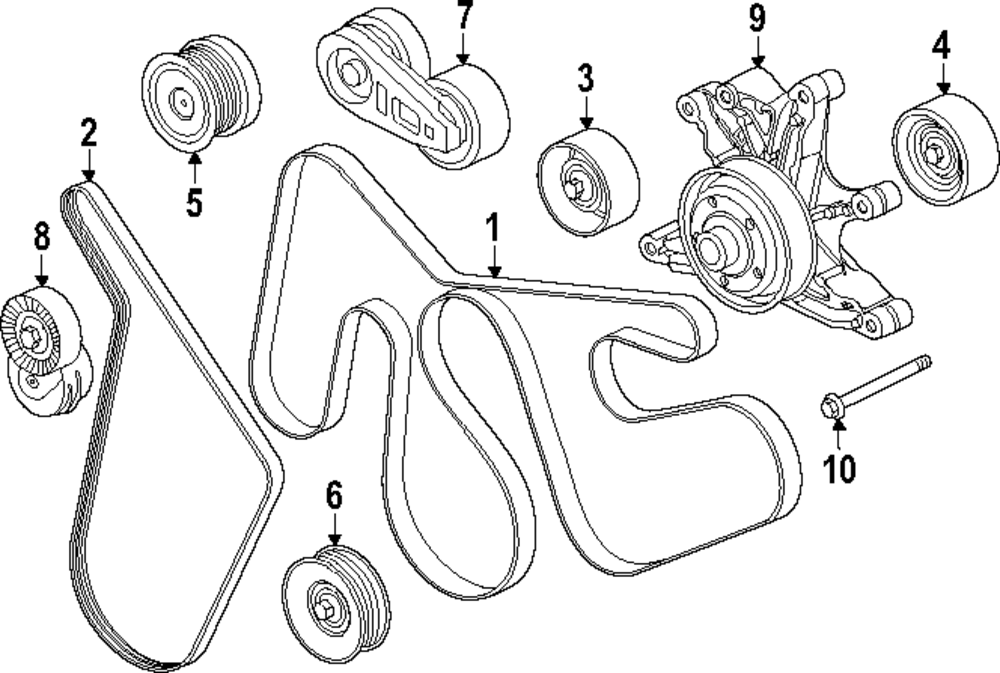 7
9
4
3
2
5
1
8
10
6