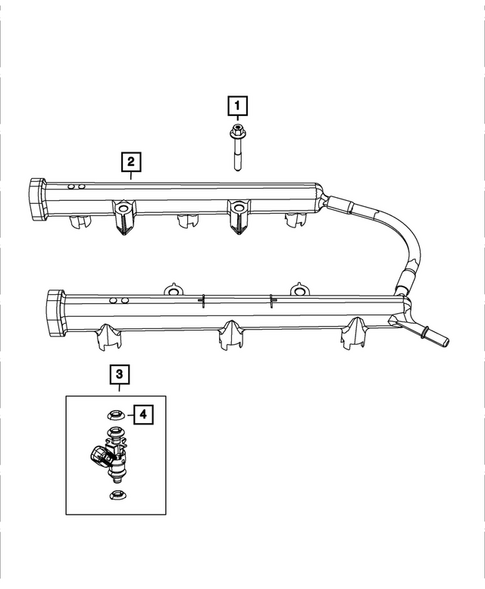 1

2

3

4