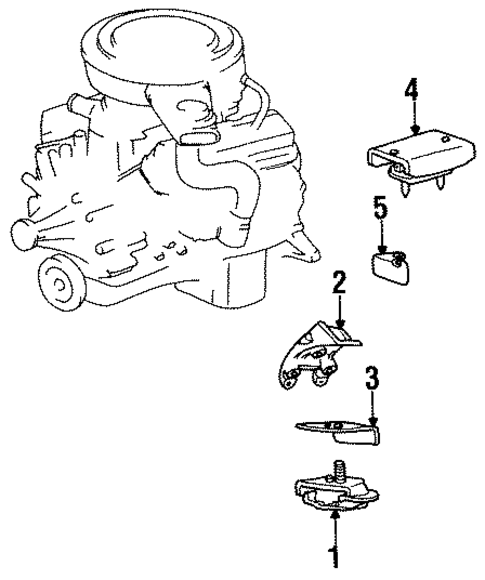 4
5
2
3
1