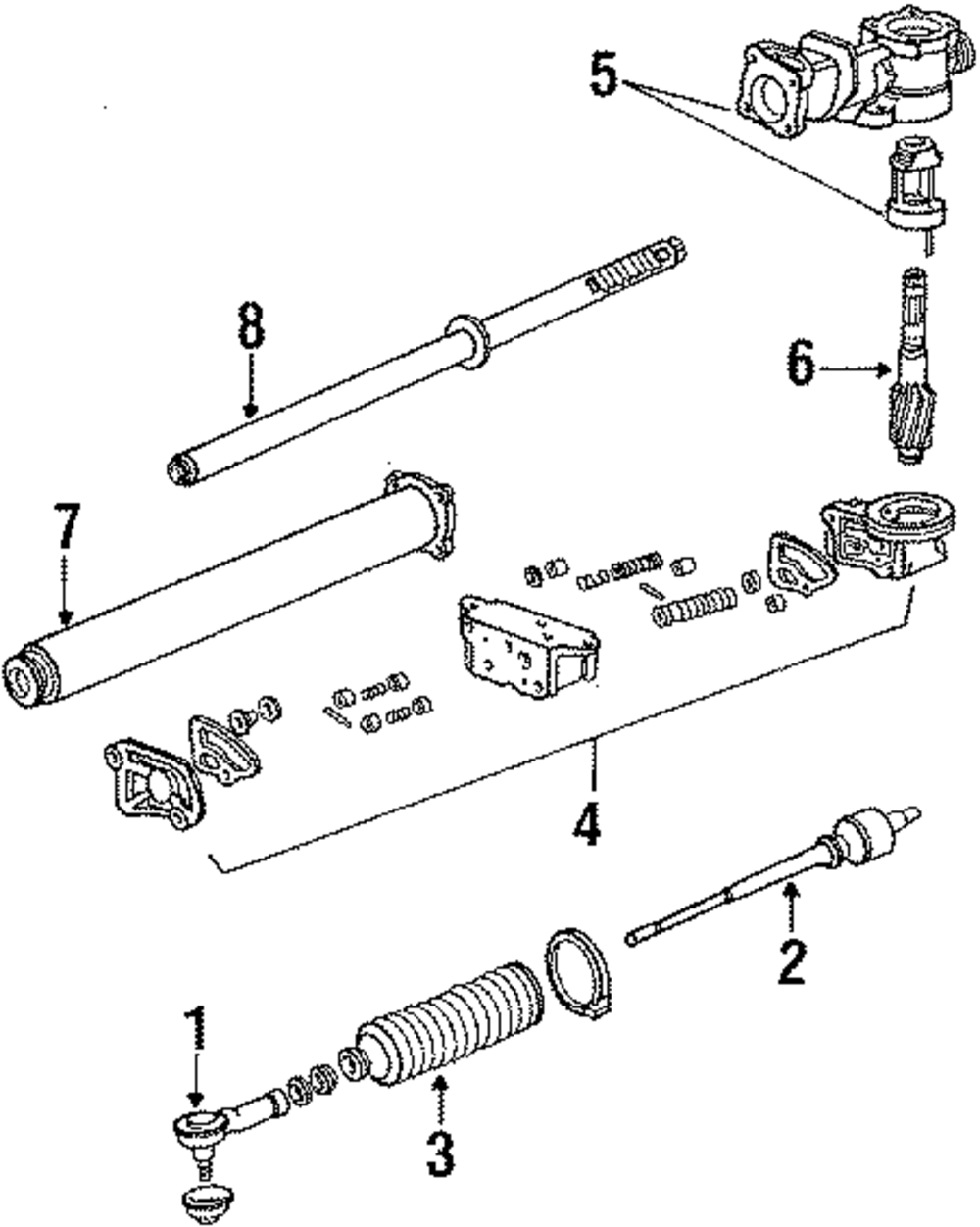 5
8
6
7
4
2
1
3