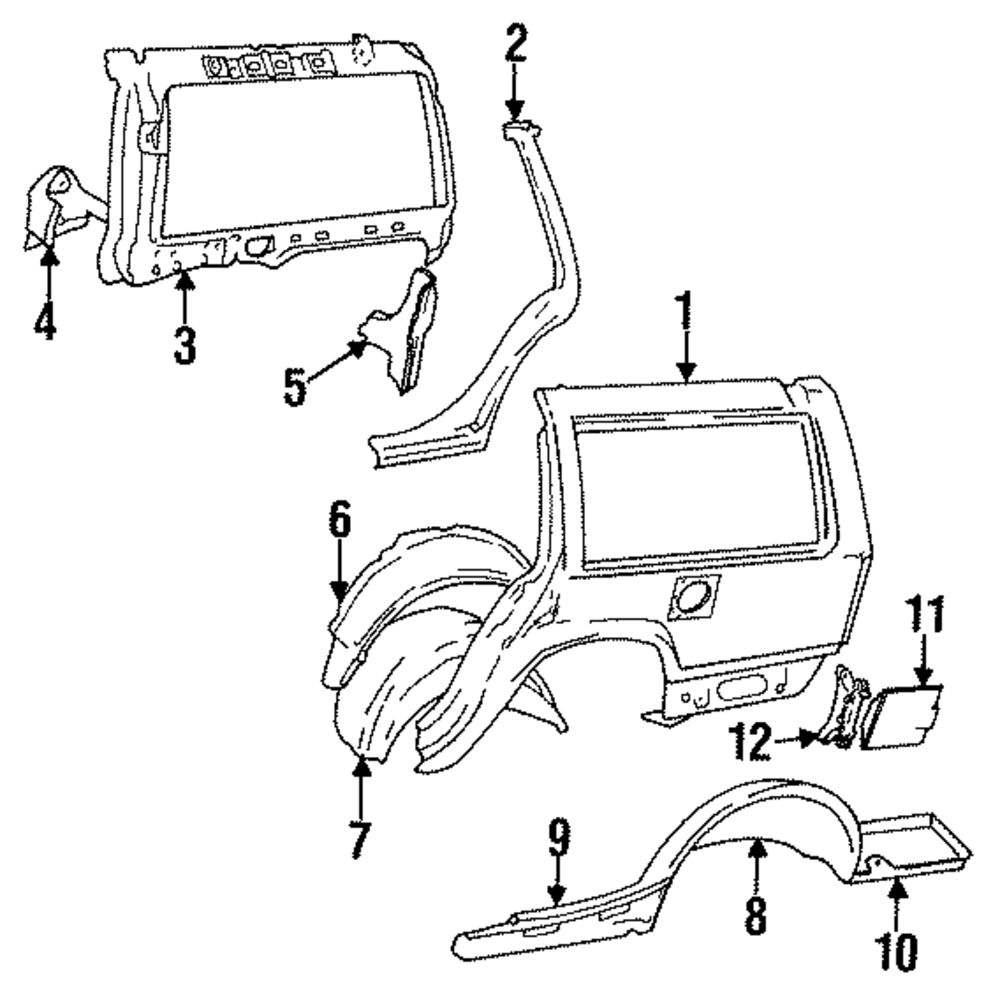 2
4
3
5
1
6
11
12
7
9
8
10