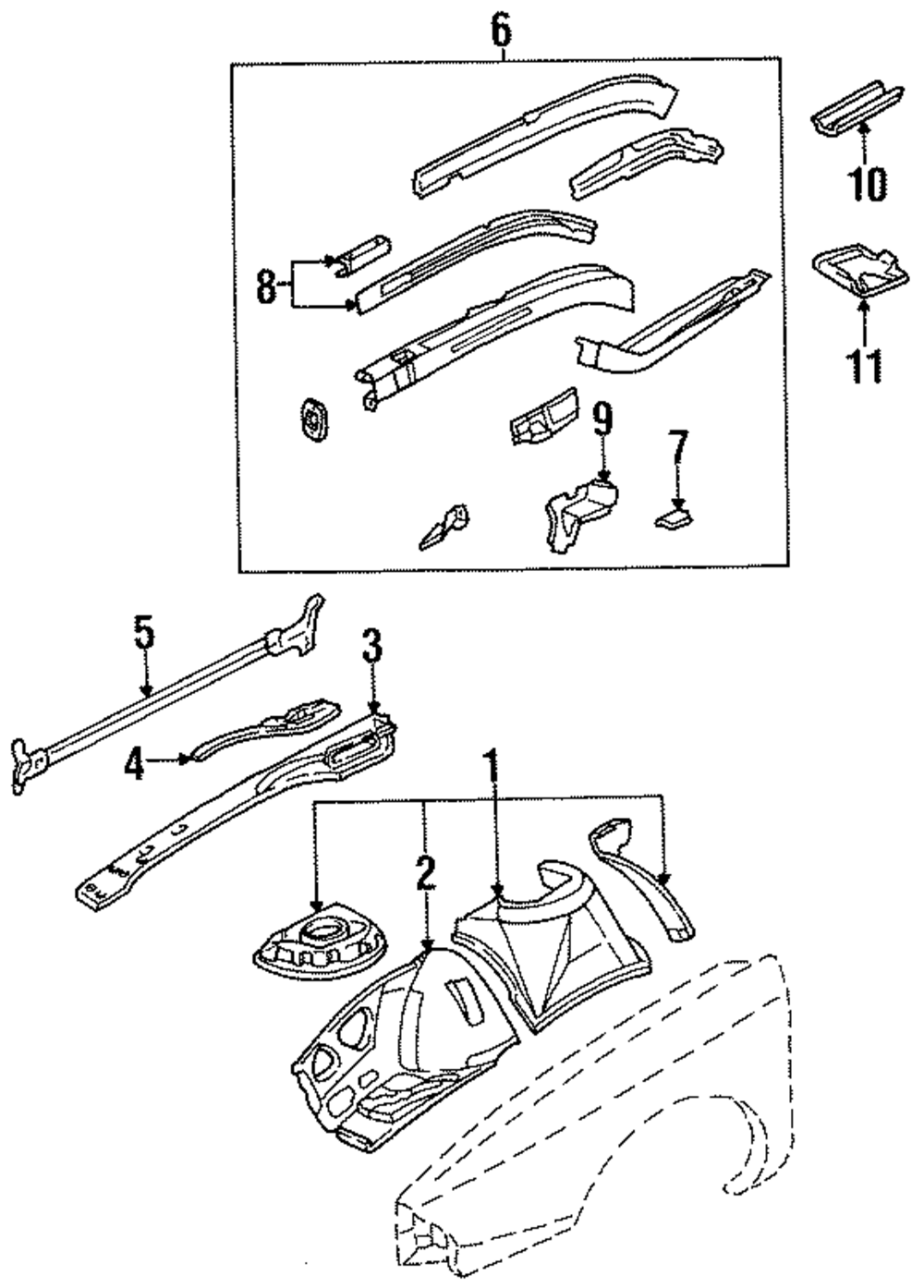 6
10
8
11
9
7
5
3
4
1
2