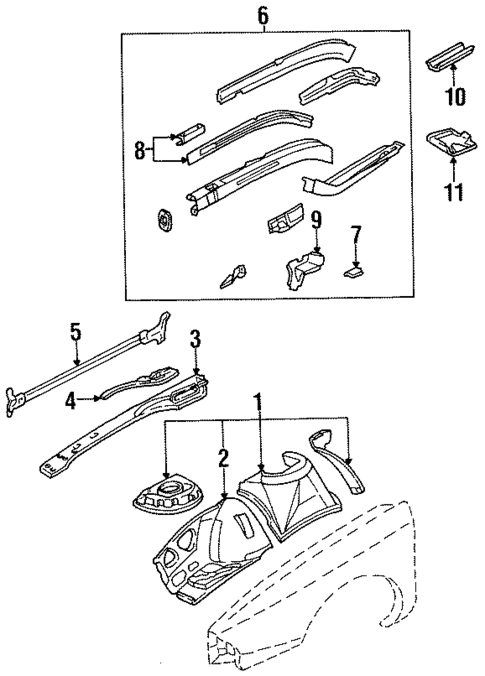 6
10
8
11
9
7
5
3
4
1
2