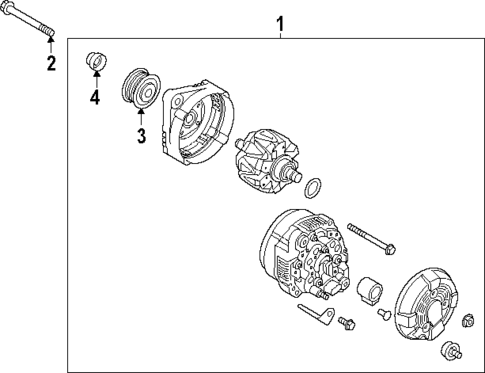 1
2
4
3