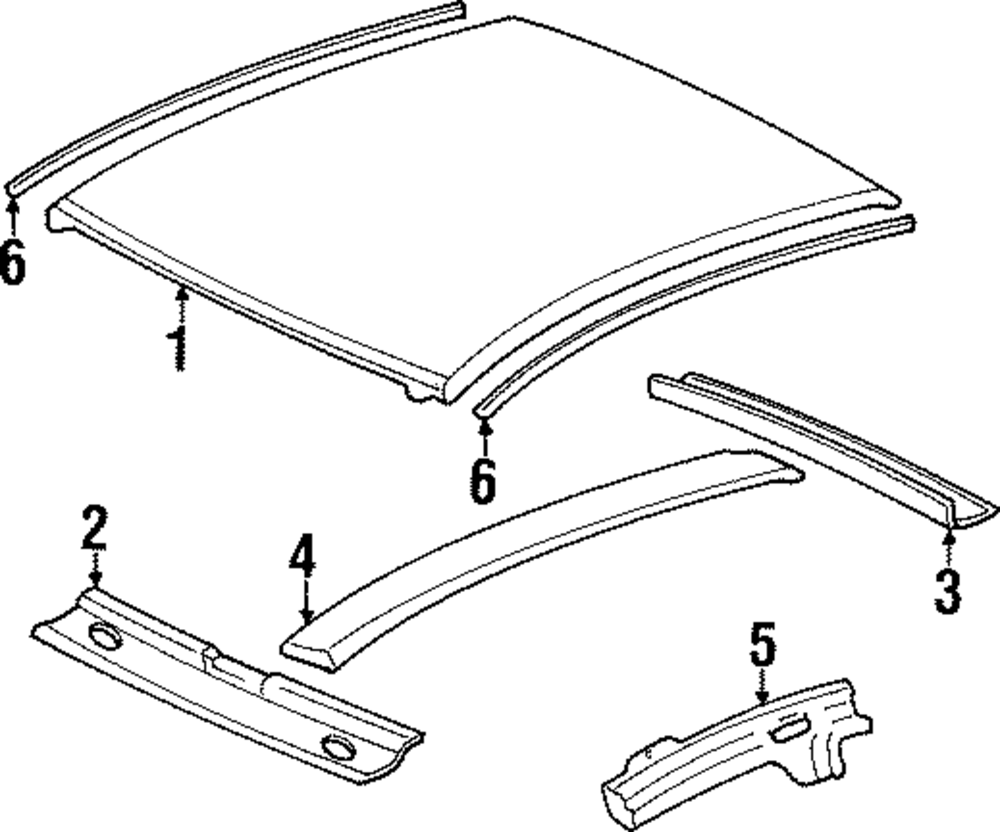 6
1
6
2
4
3
5