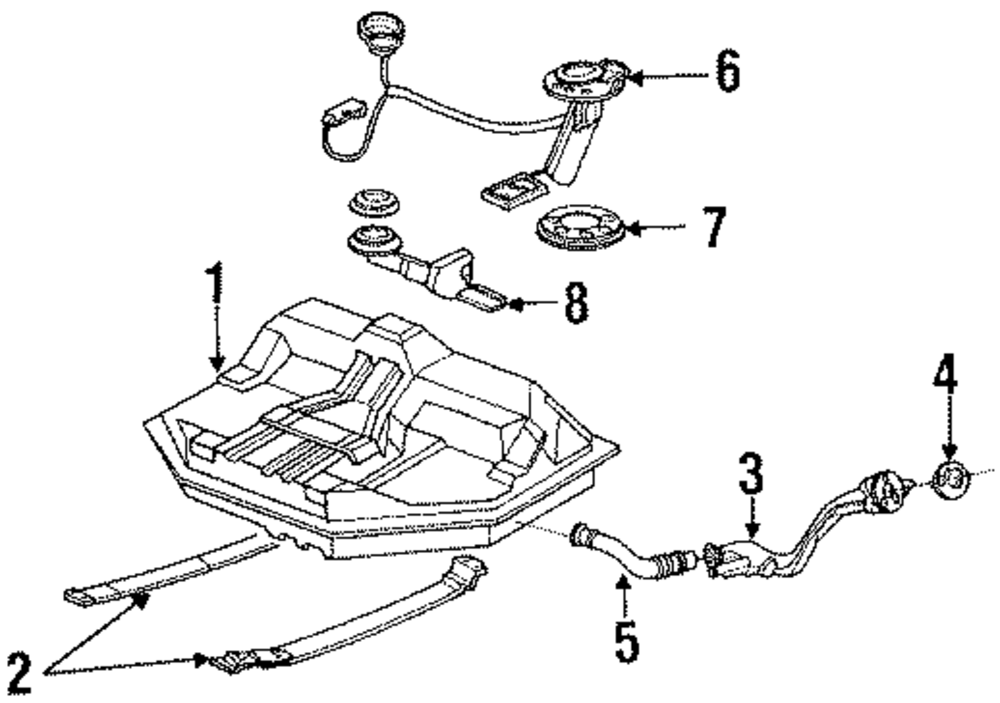 6
7
8
1
4
3
5
2