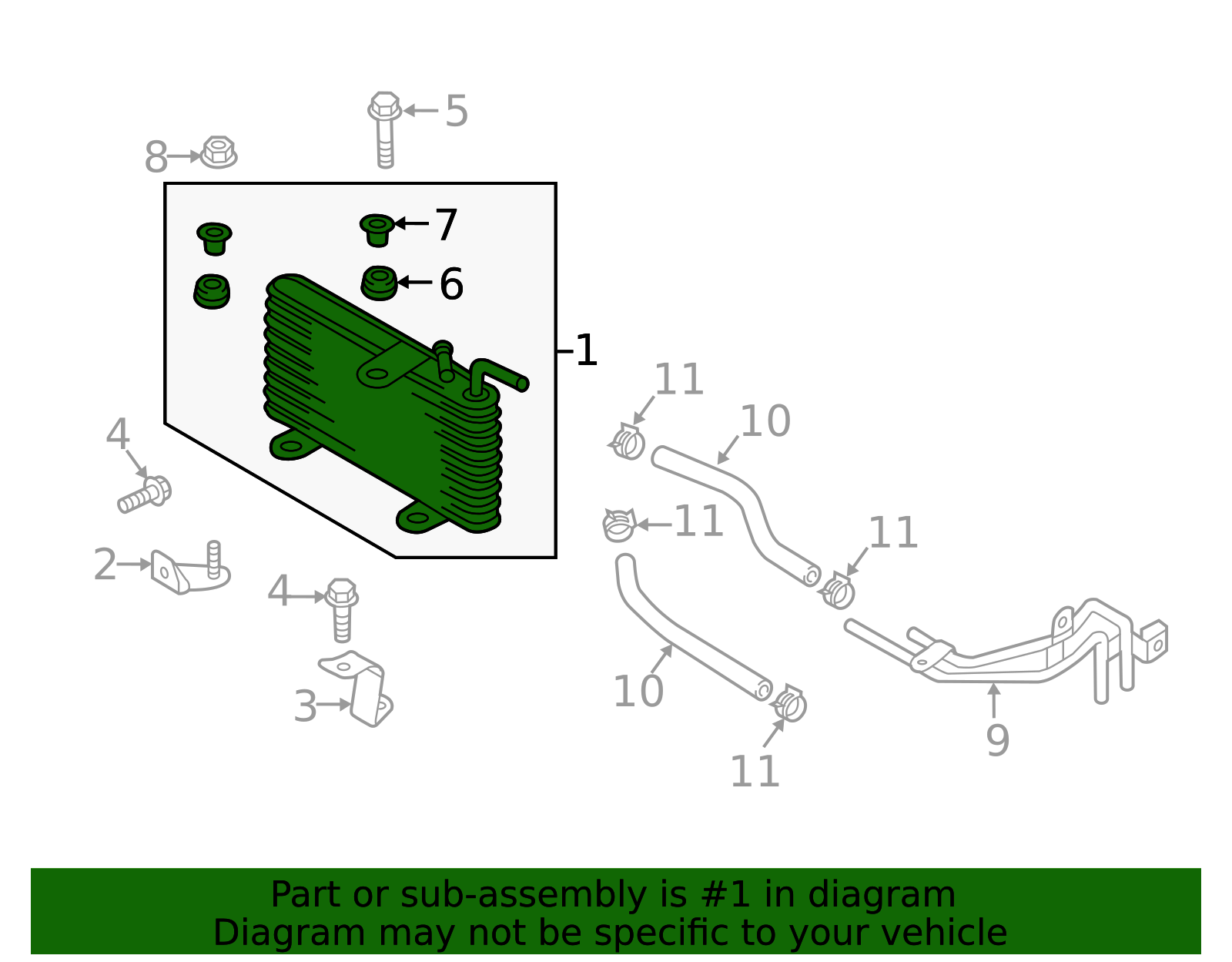 5
8
7
6
1
11
10
4
11
11
2
4
10
3
11
9

Part or sub-assembly is #1 in diagram
Diagram may not be specific to your vehicle