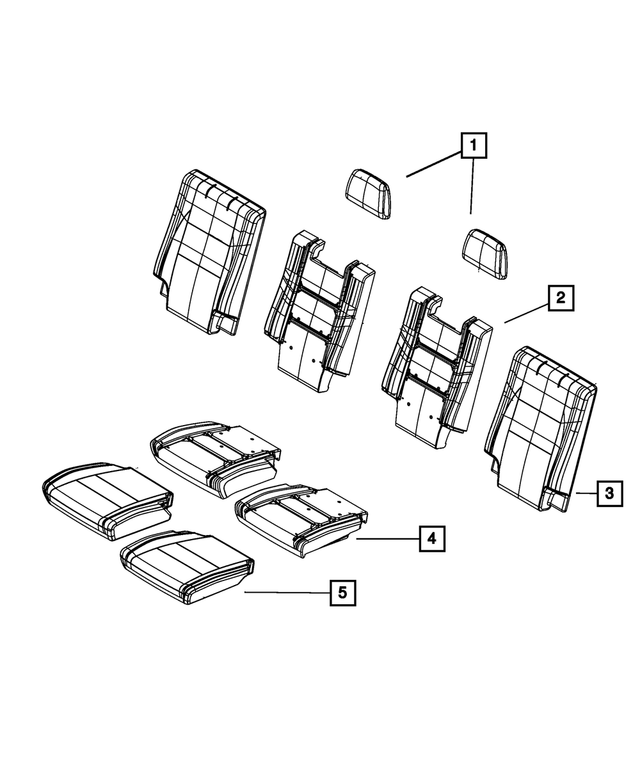 1
2
3
4
5