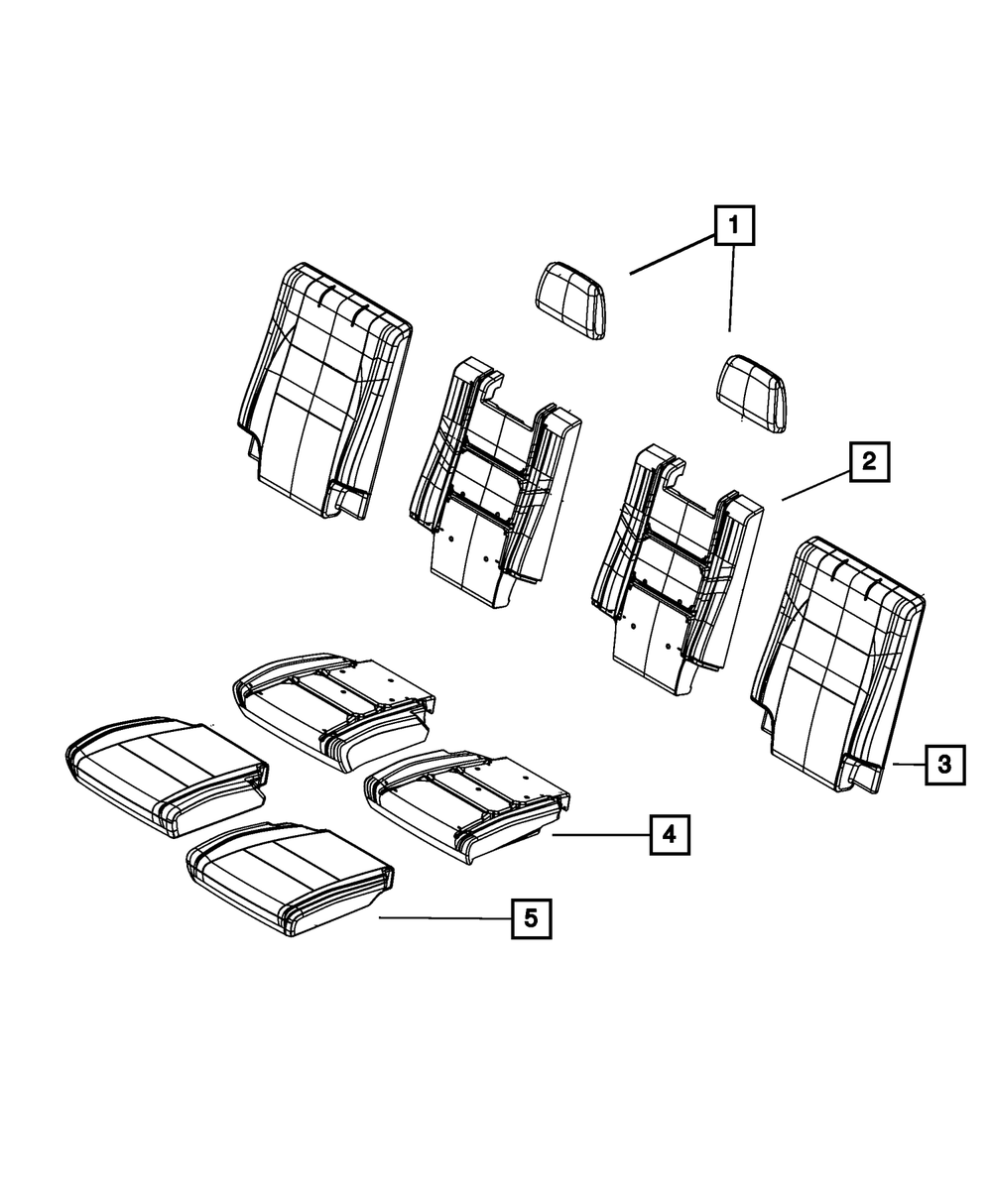 1
2
3
4
5