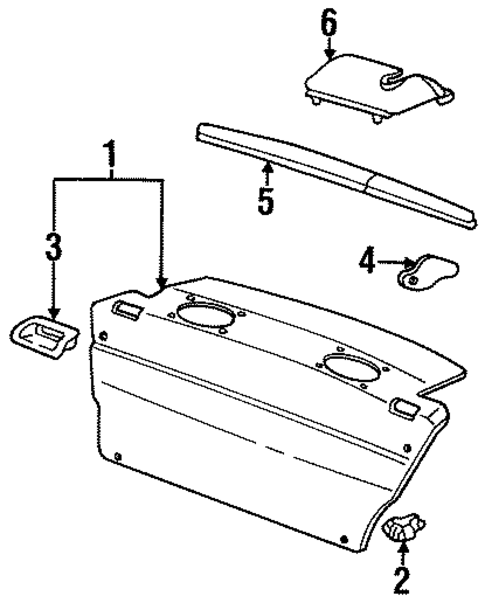 6
1
5
3
4
2