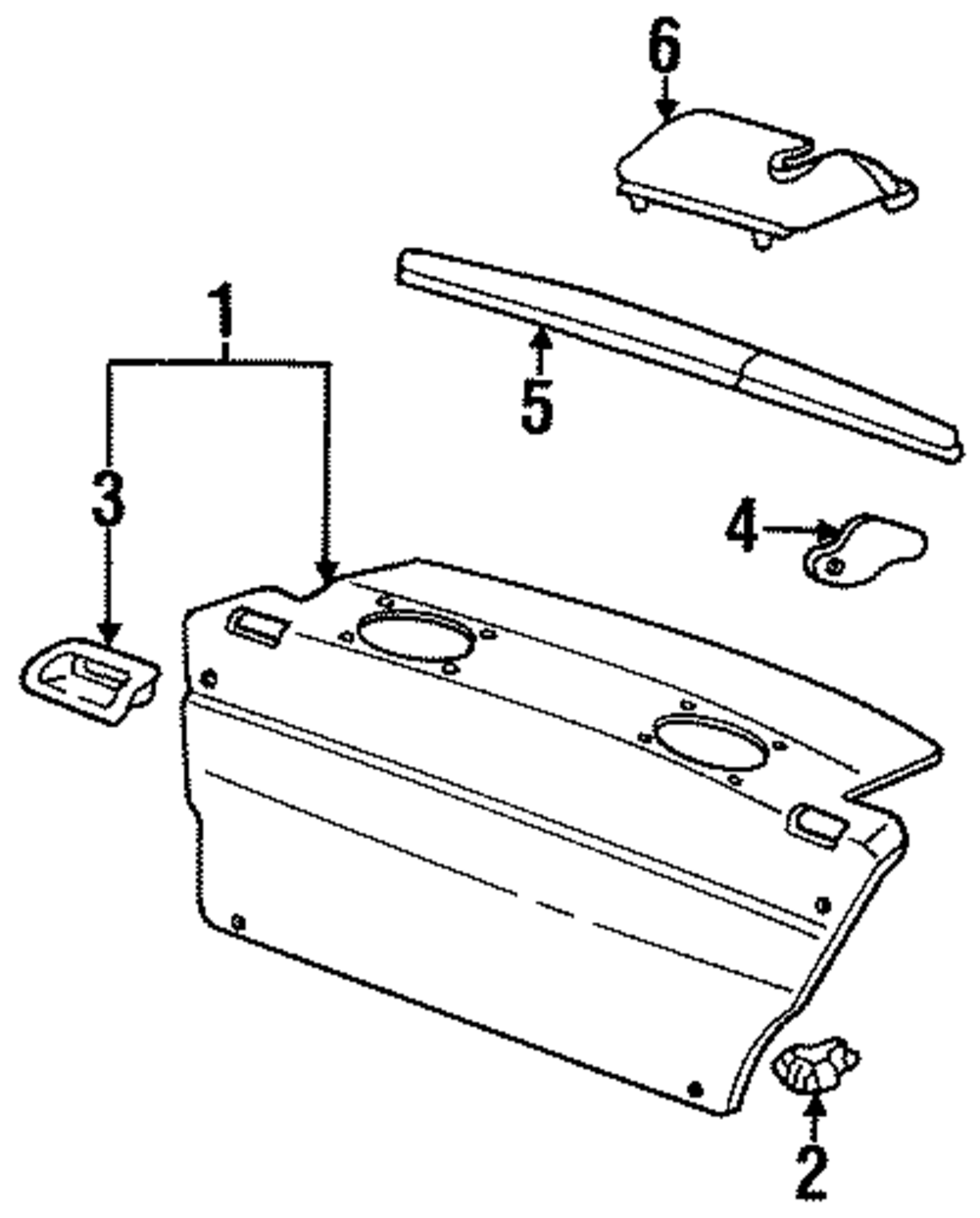 6
1
5
3
4
2