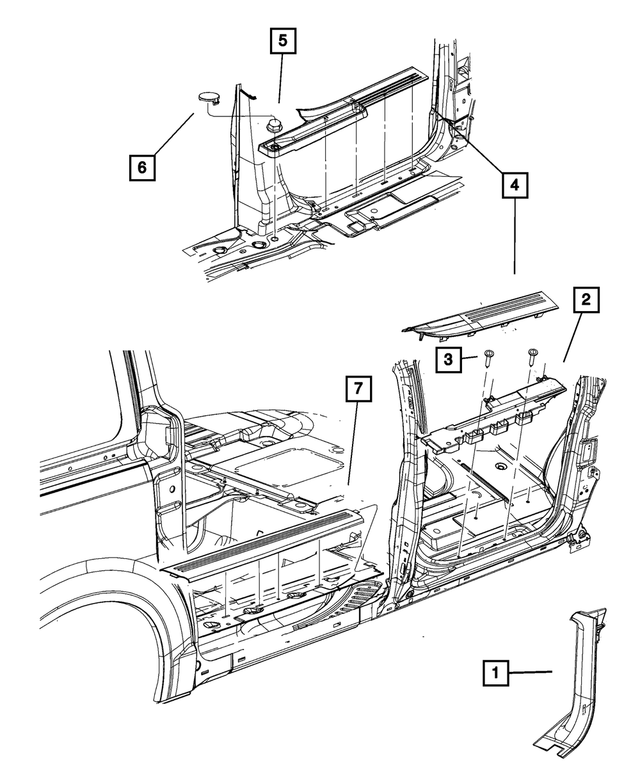 5
6
4
2
3
7
1