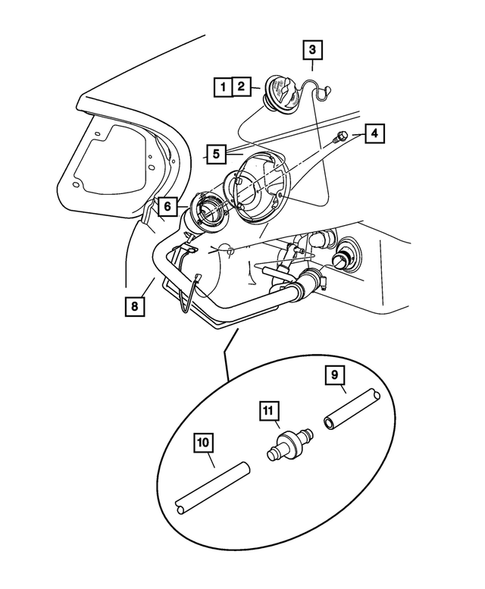 3
1 2
4
5
6
8
9
11
10