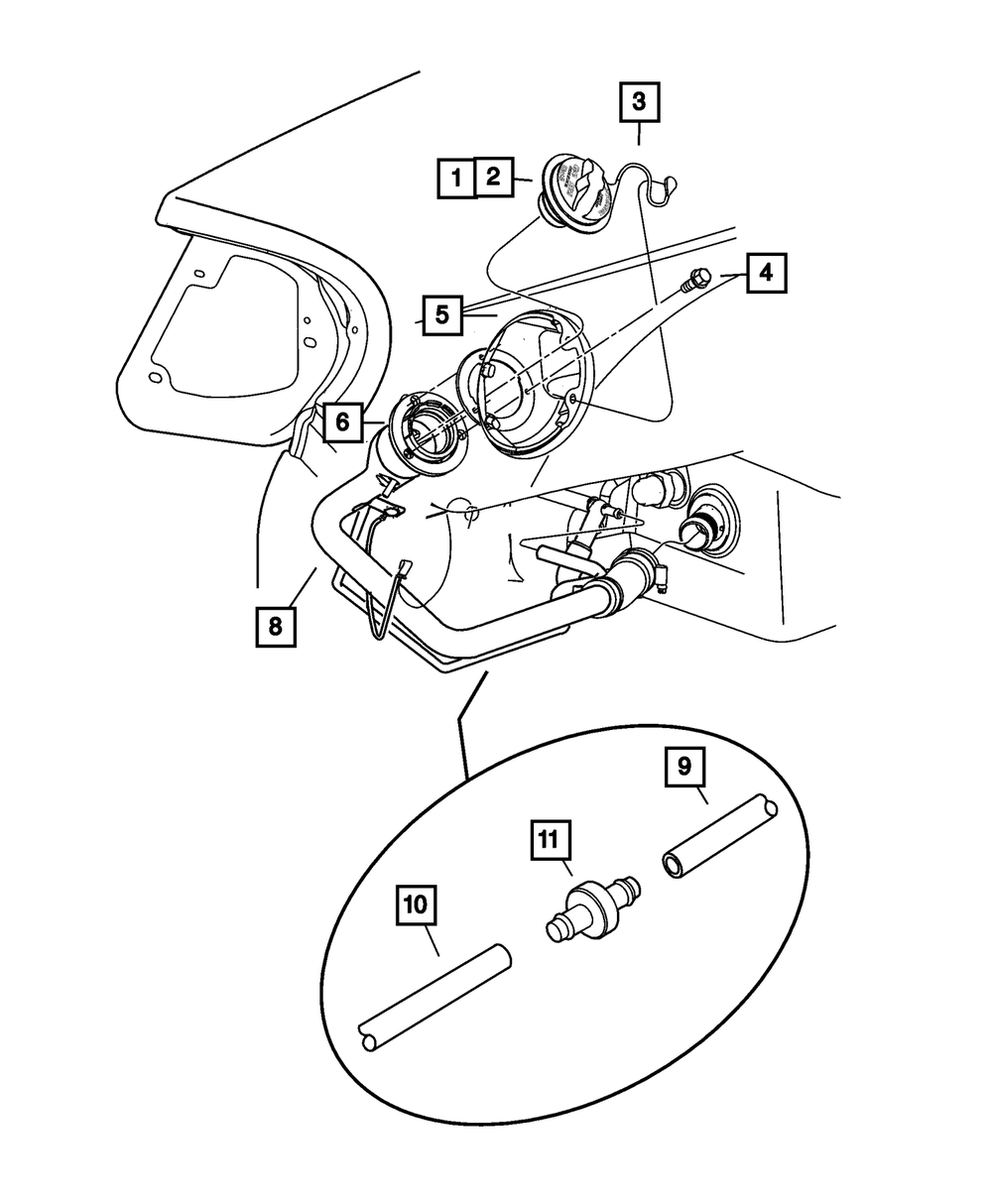 3
1 2
4
5
6
8
9
11
10