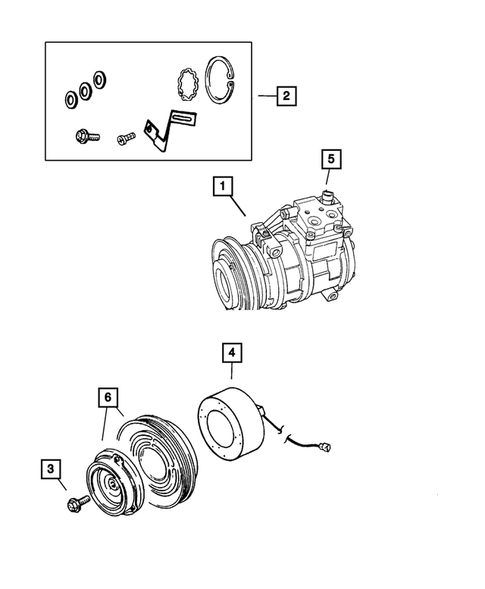 2
5
1
4
6
3