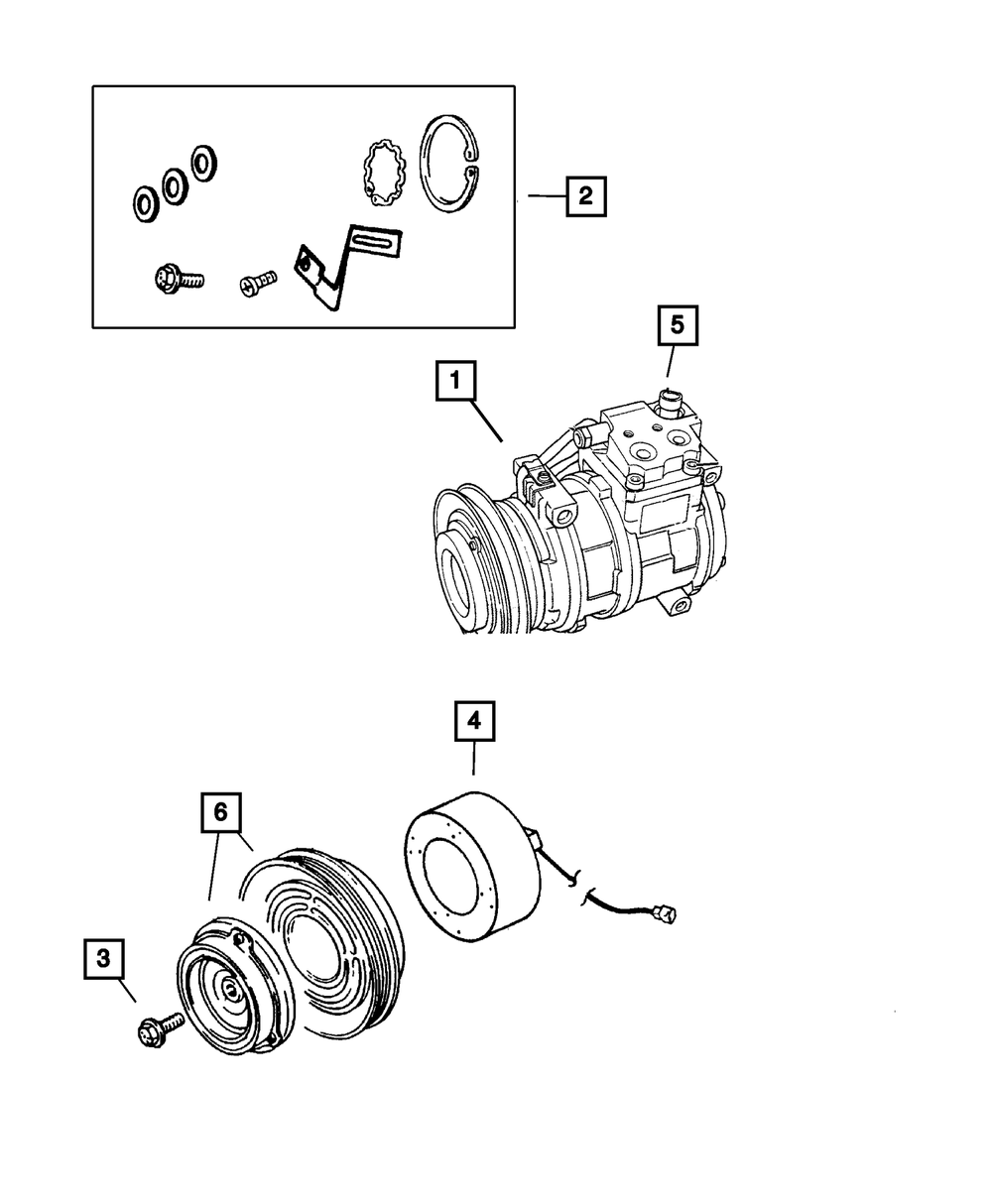 2
5
1
4
6
3