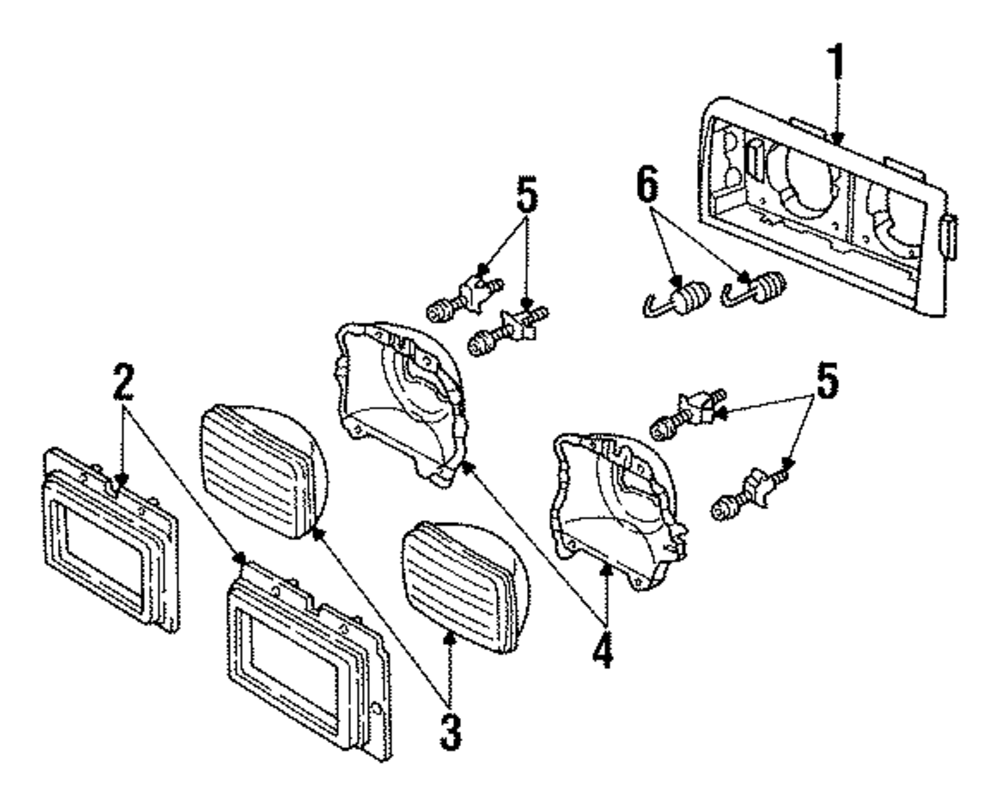 1
5
6
2
5
4
3