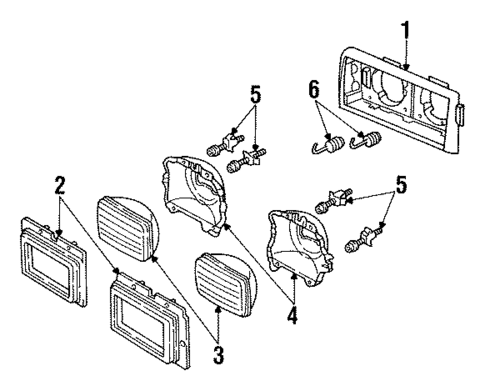 1
5
6
2
5
4
3