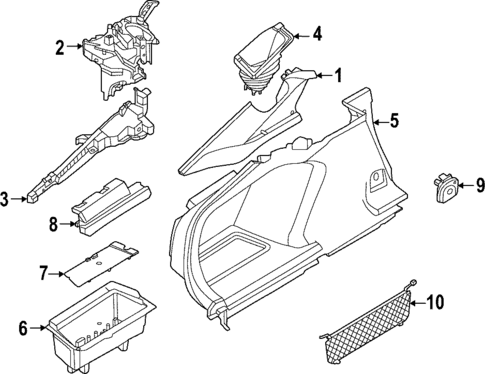 2
4
1
5
3
9
8
7
10
6