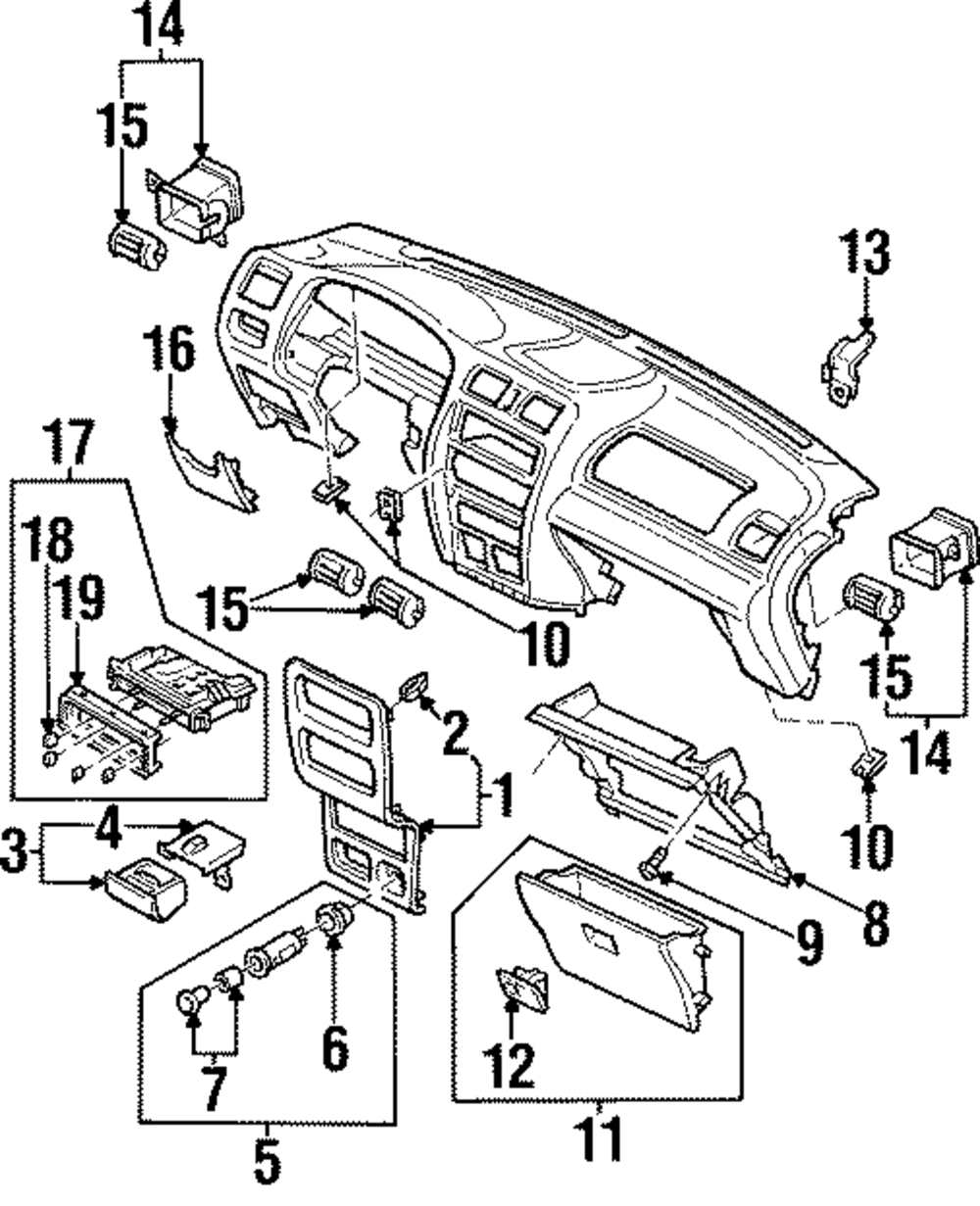 14
15
13
16
17
18
19
15
10
15
14
2
1
10
3
4
8
9
6
7
12
5
11