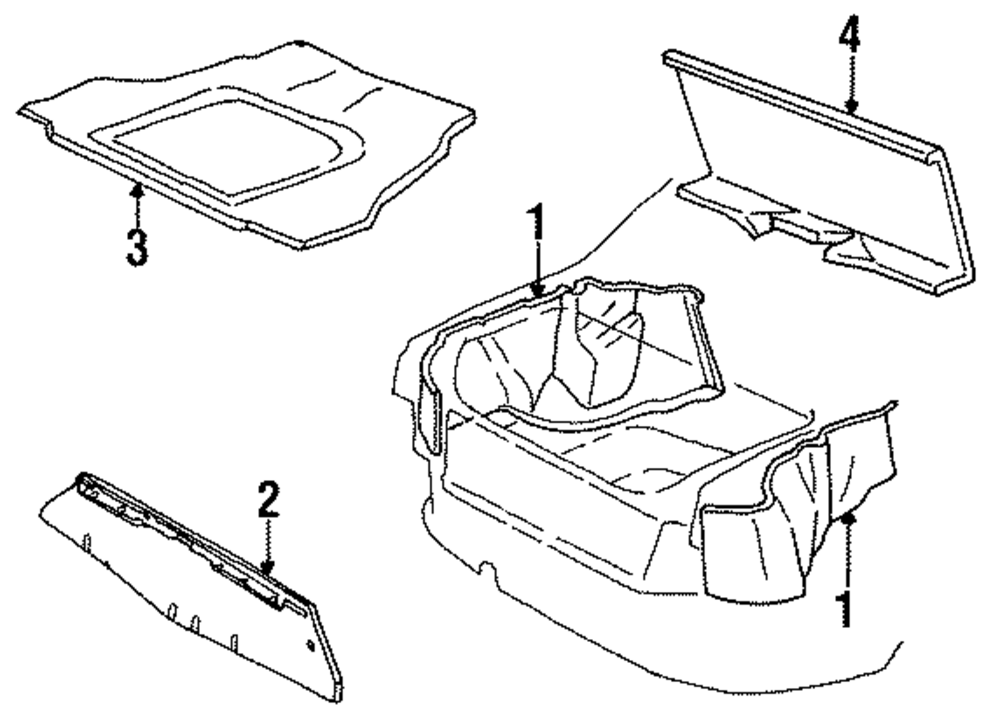 4
3
1
2
1