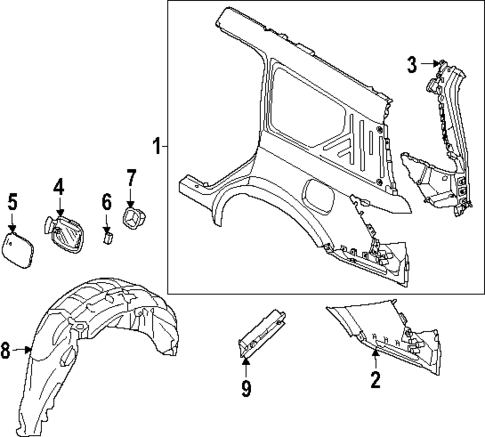 3
1
7
4
5
6
8
9
2