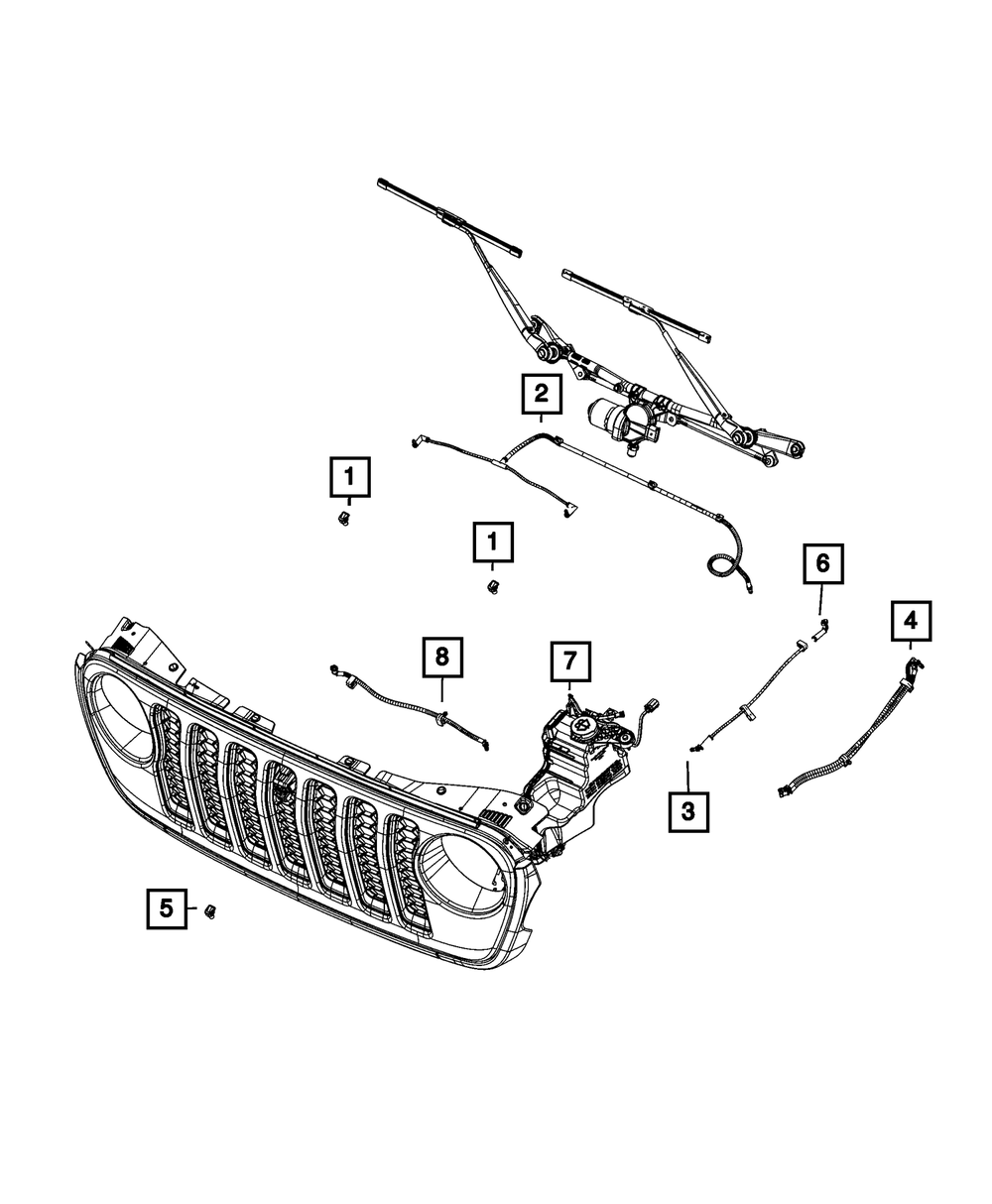 2
1
1
6
4
8
7
3
5